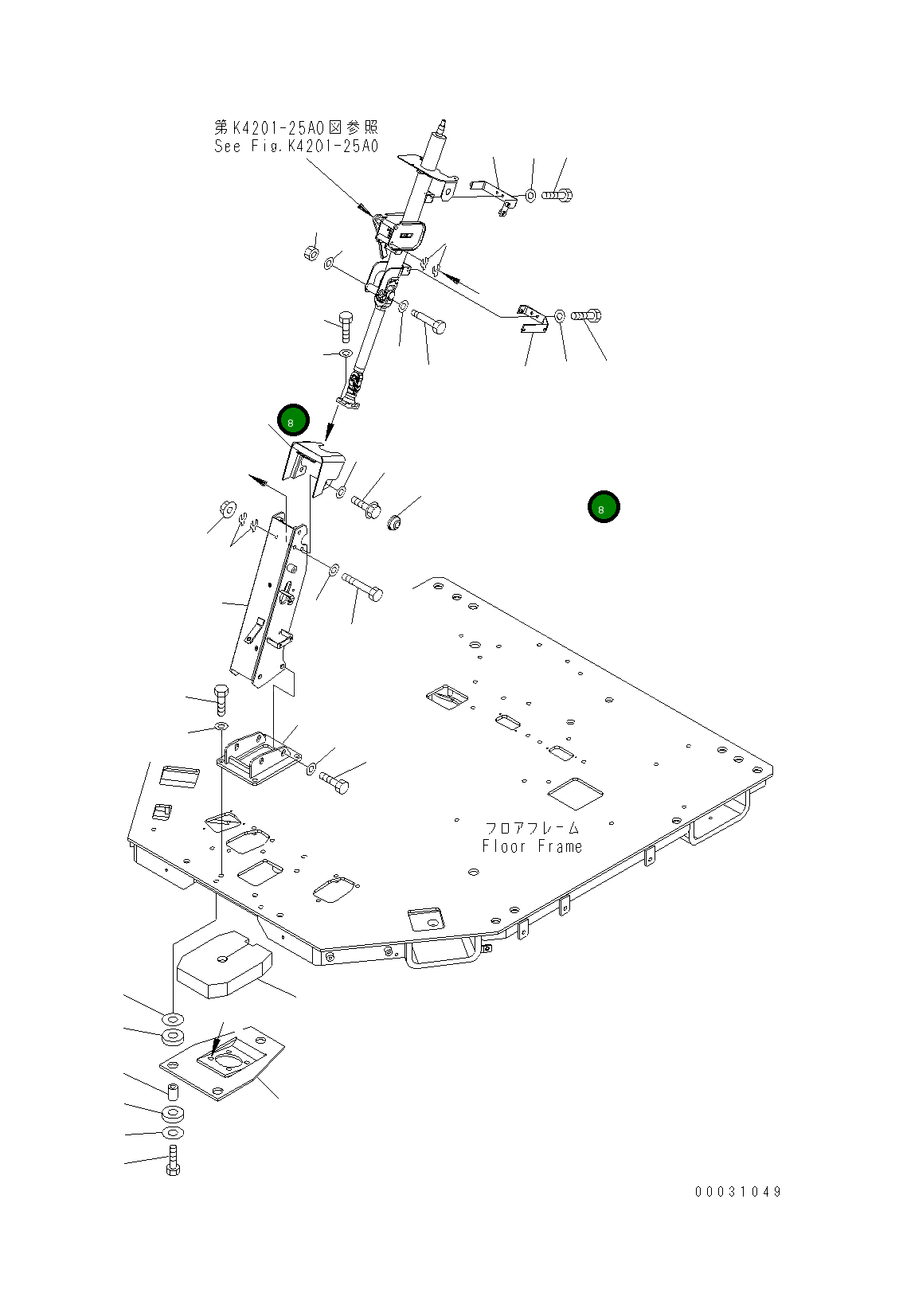 第K4201-25A0図参照
See Fig.K4201-25A0

8

8

フロアフレーム
Floor Frame

00031049