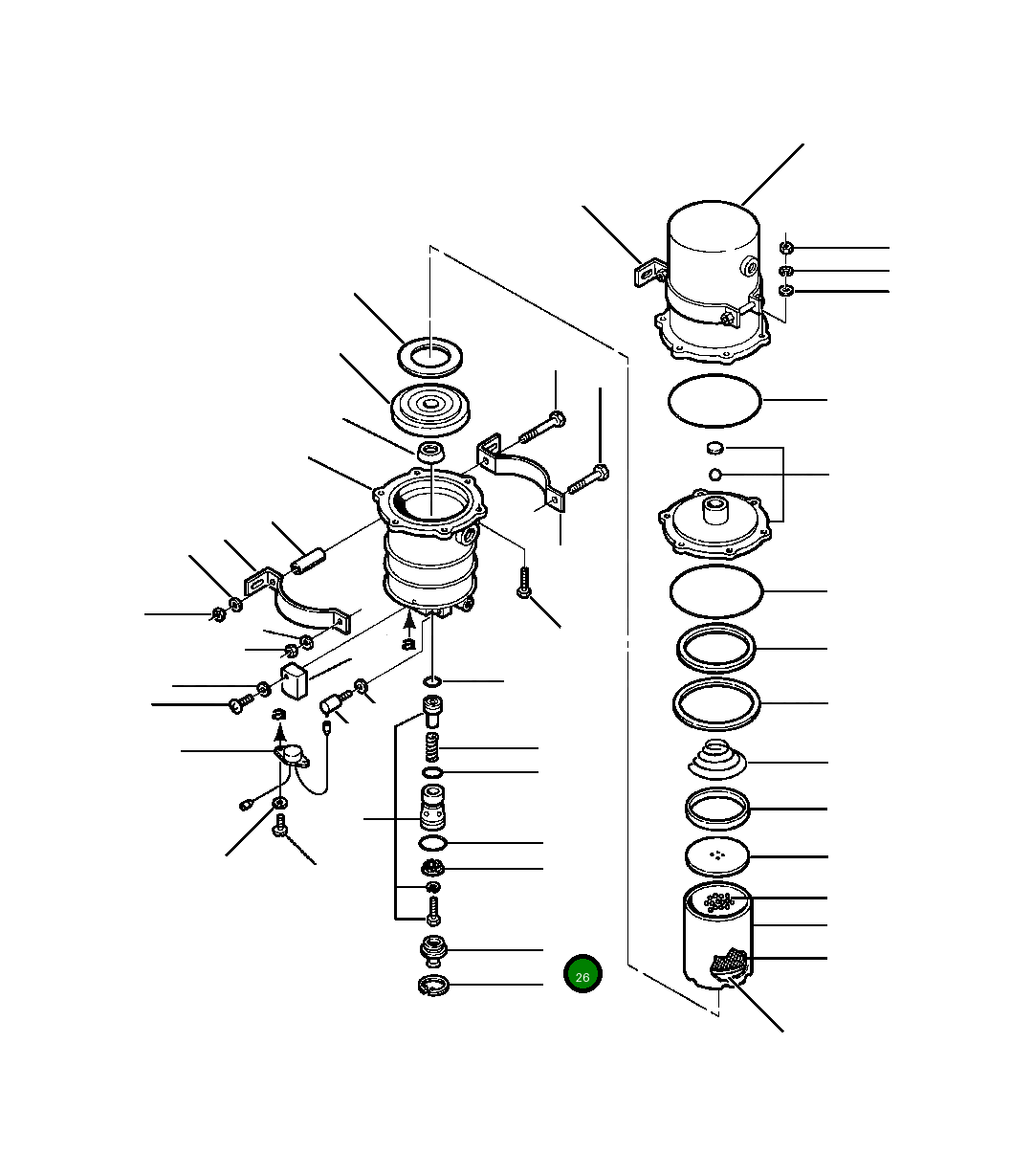 a

a

26