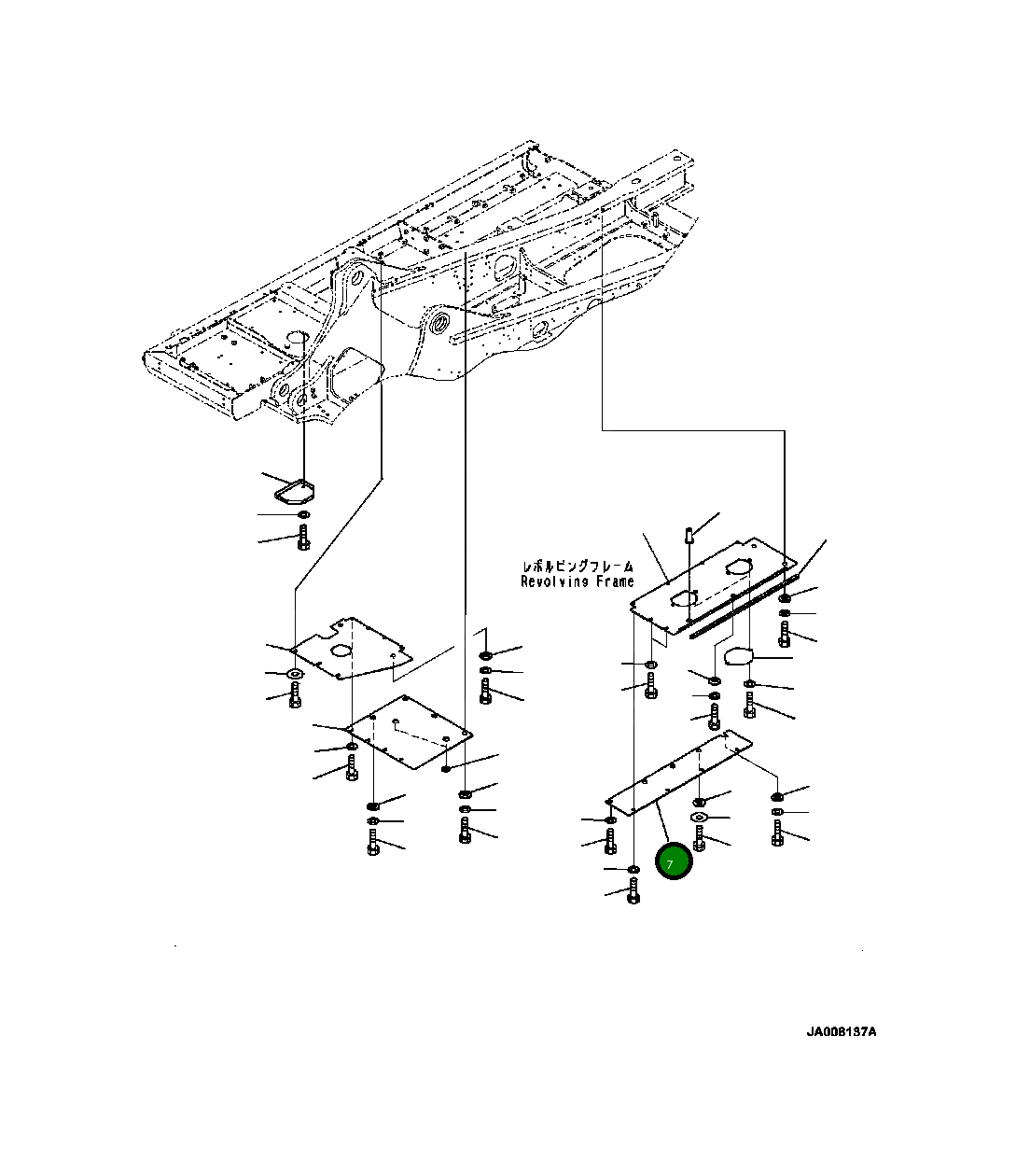 レボルビングフレーム
Revolving Frame

7

JA008137A