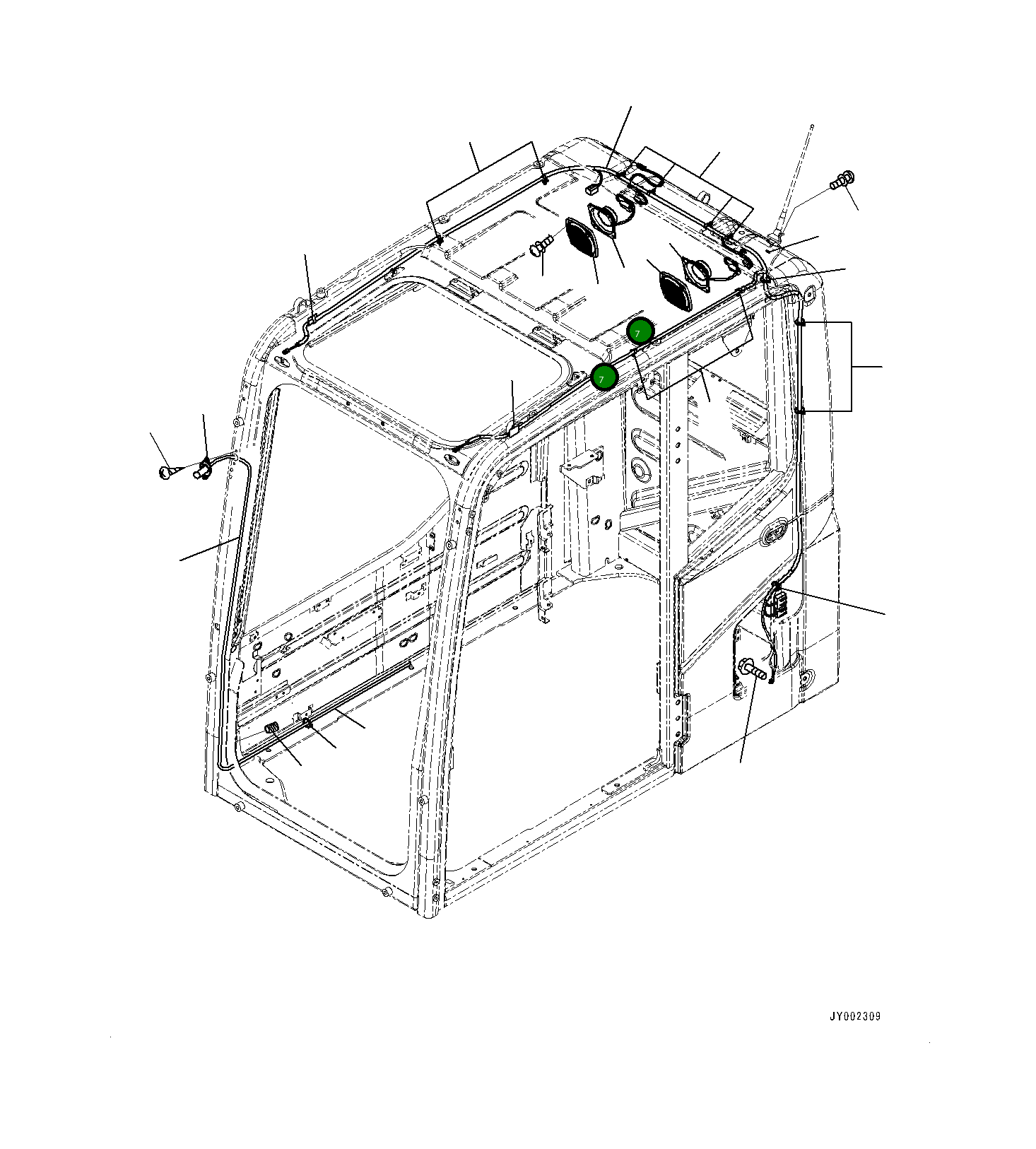 7
7
JY002309