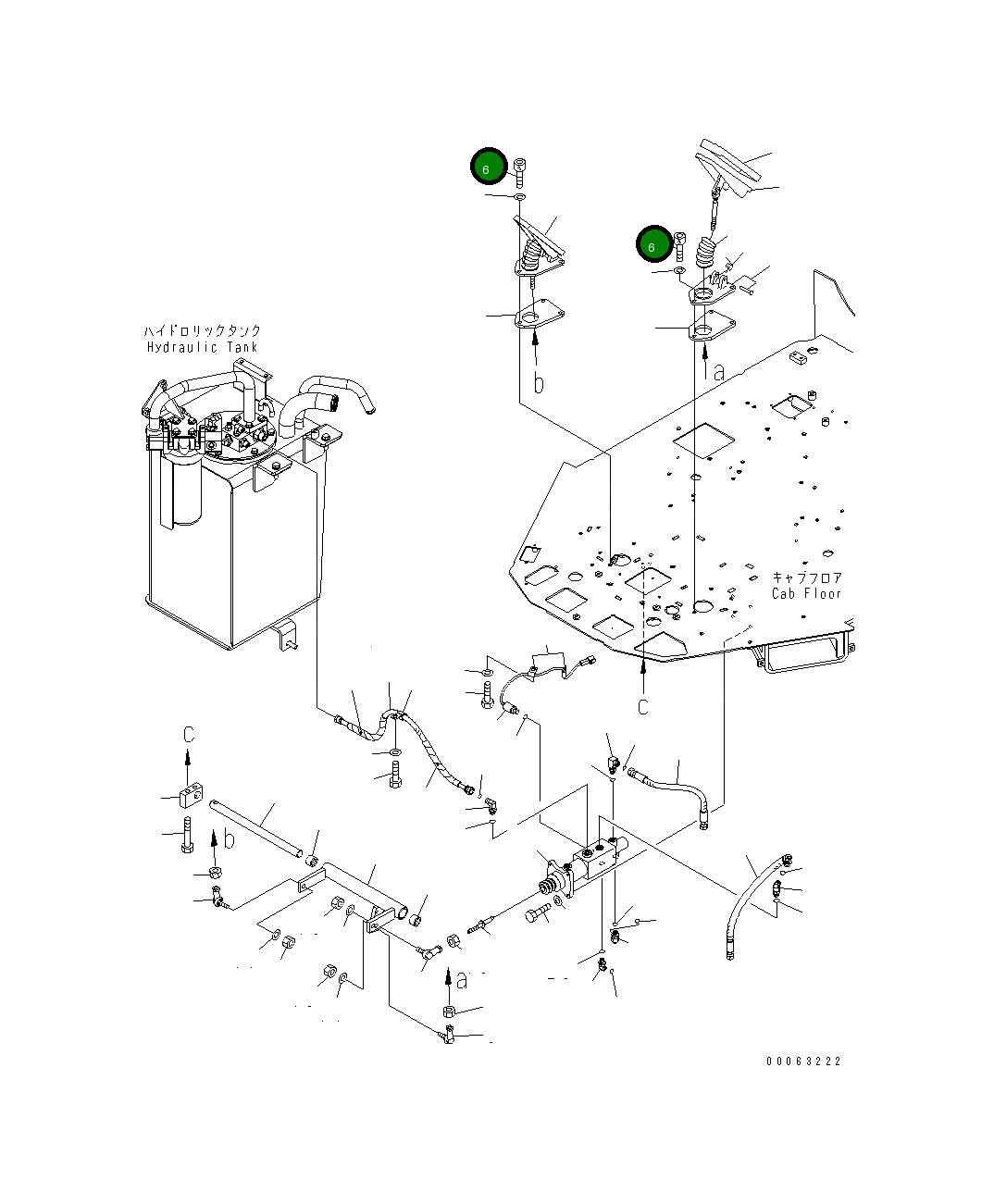 6

6

ハイドロリックタンク
Hydraulic Tank

b

a

キャブフロア
Cab Floor

c

c

b

a

00063222