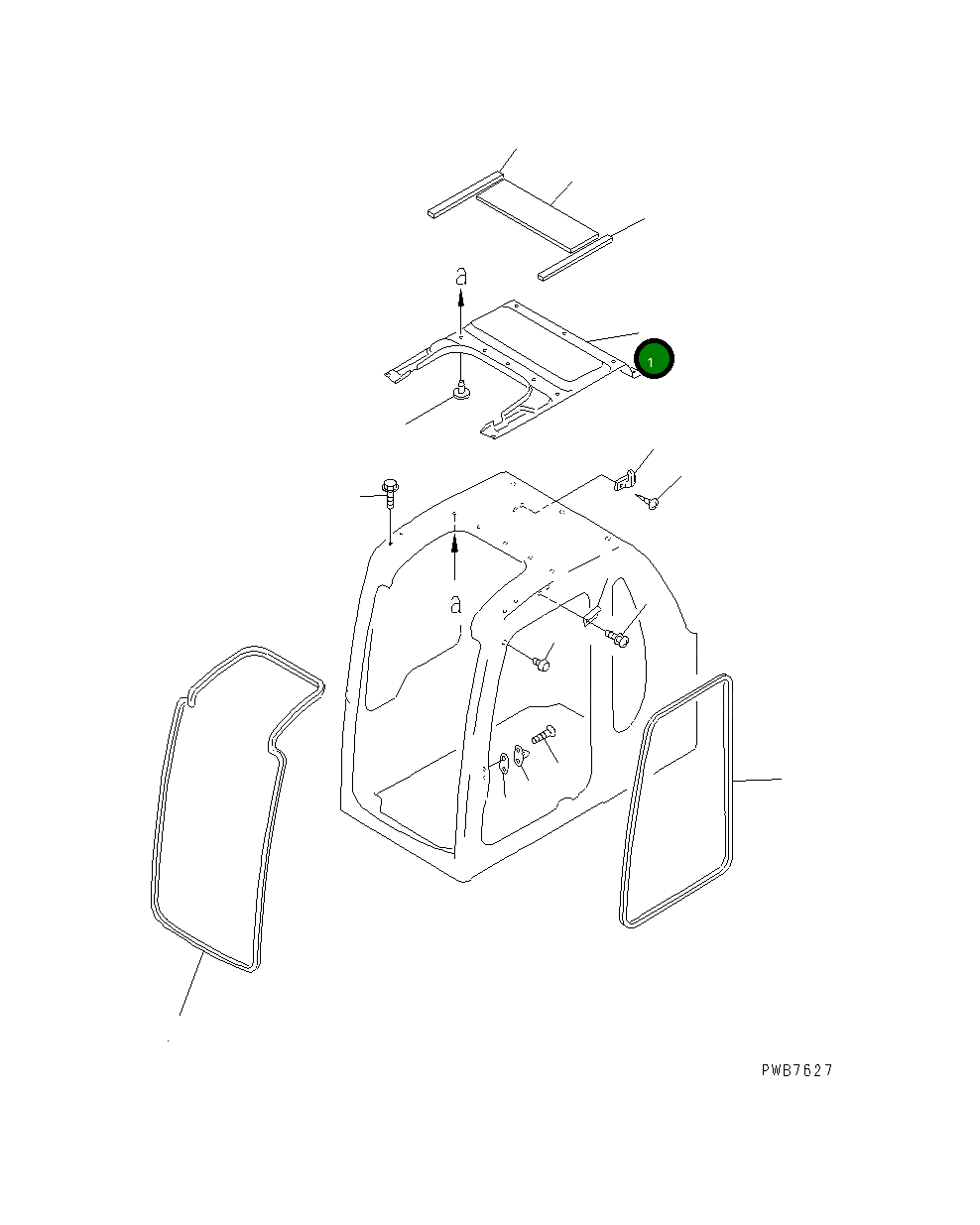 a

1

a

PWB7627