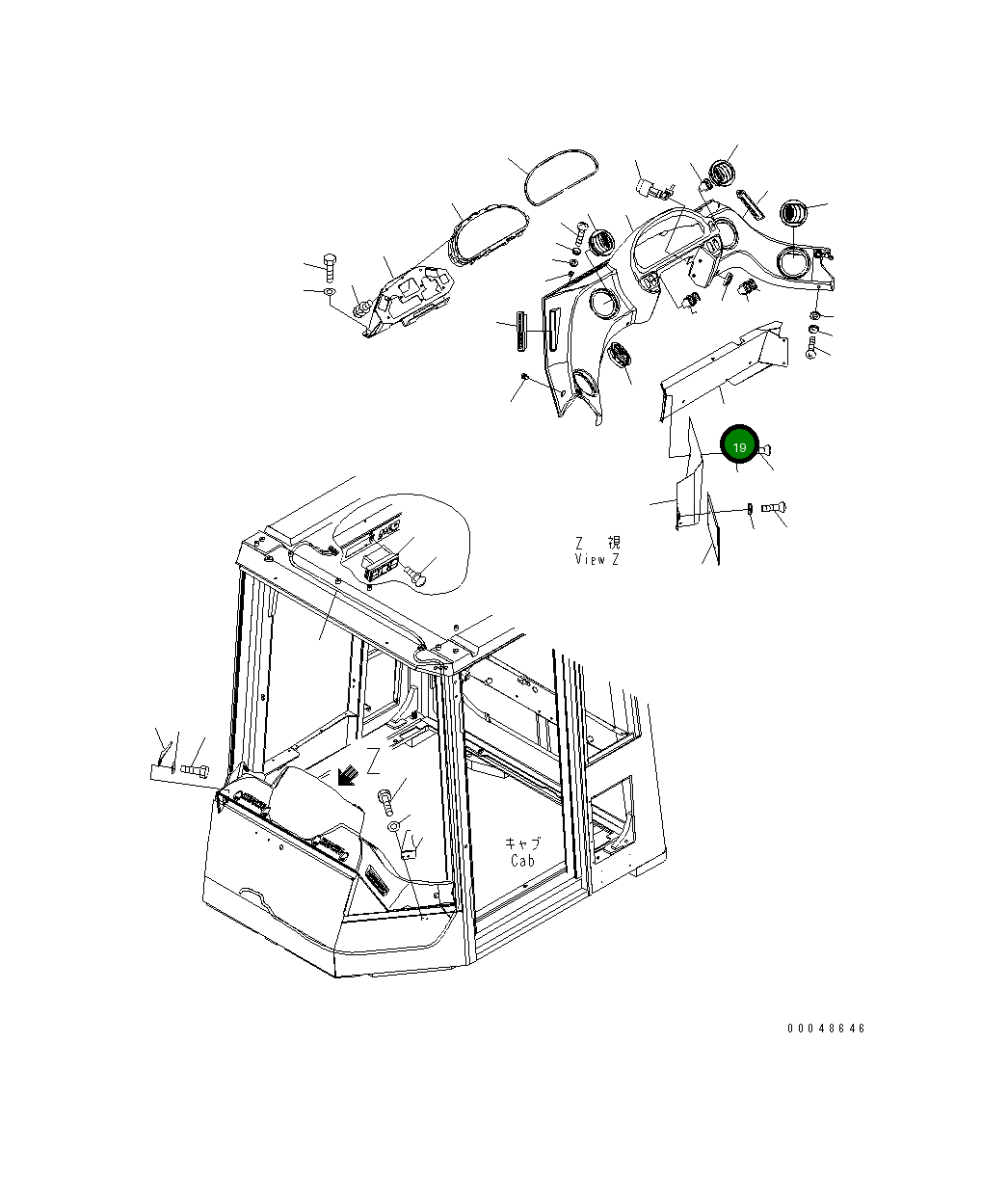 19

Z 視
View Z

Z

キャブ
Cab

00048646