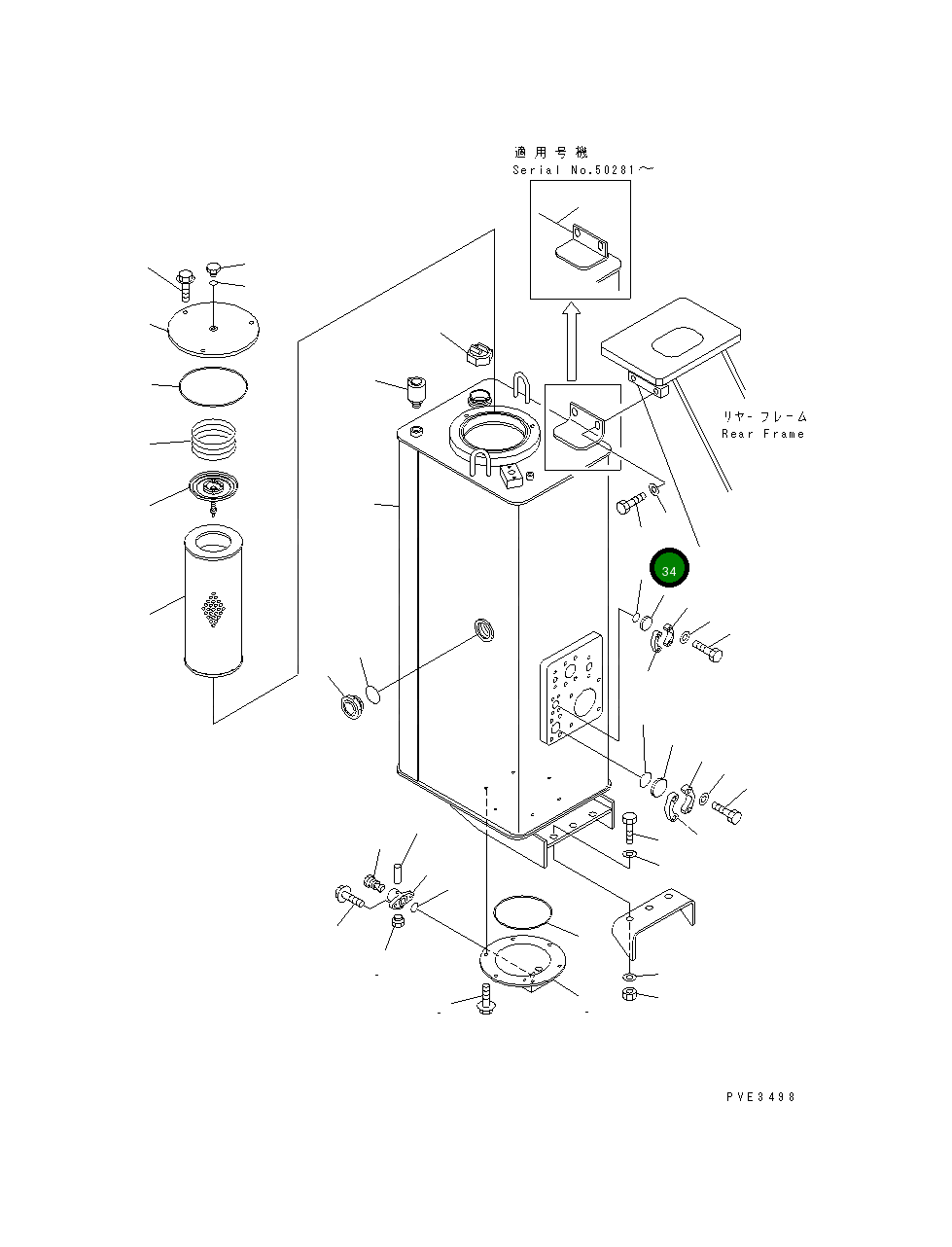 適用号機
Serial No.50281～

リヤーフレーム
Rear Frame

34

PVE3498