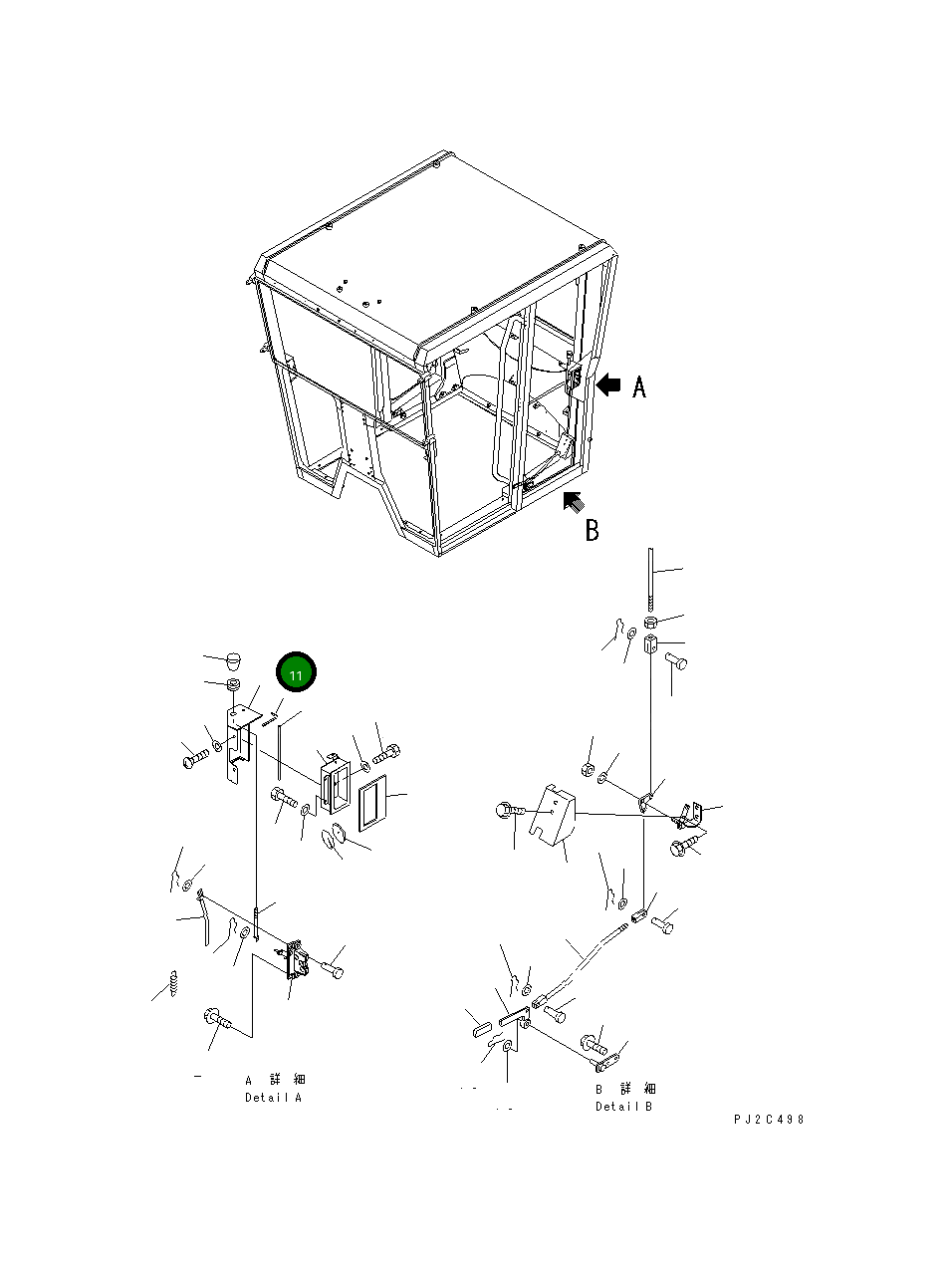 A

B

11

A 詳 細
Detail A

B 詳 細
Detail B

PJ2C498