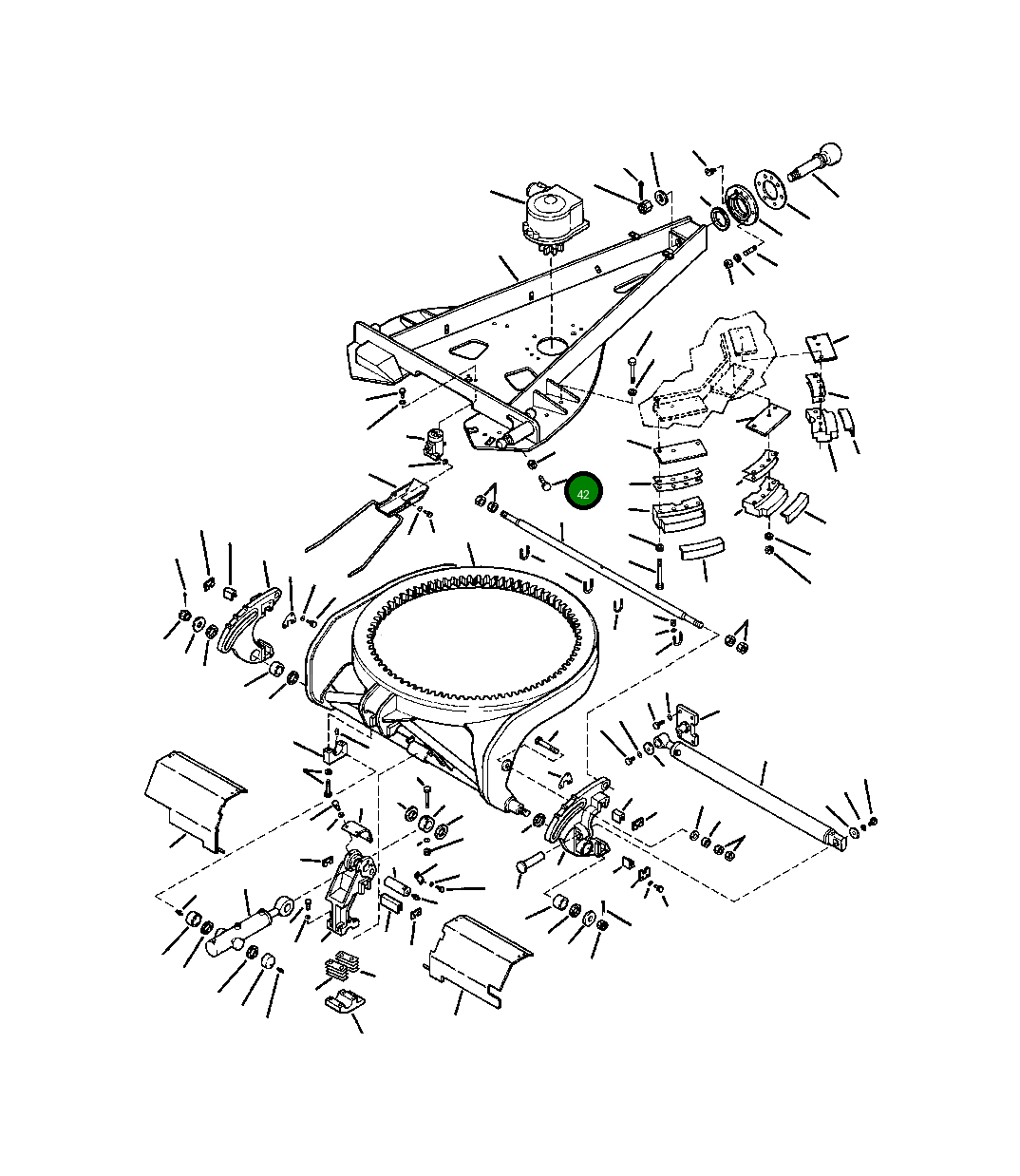 42