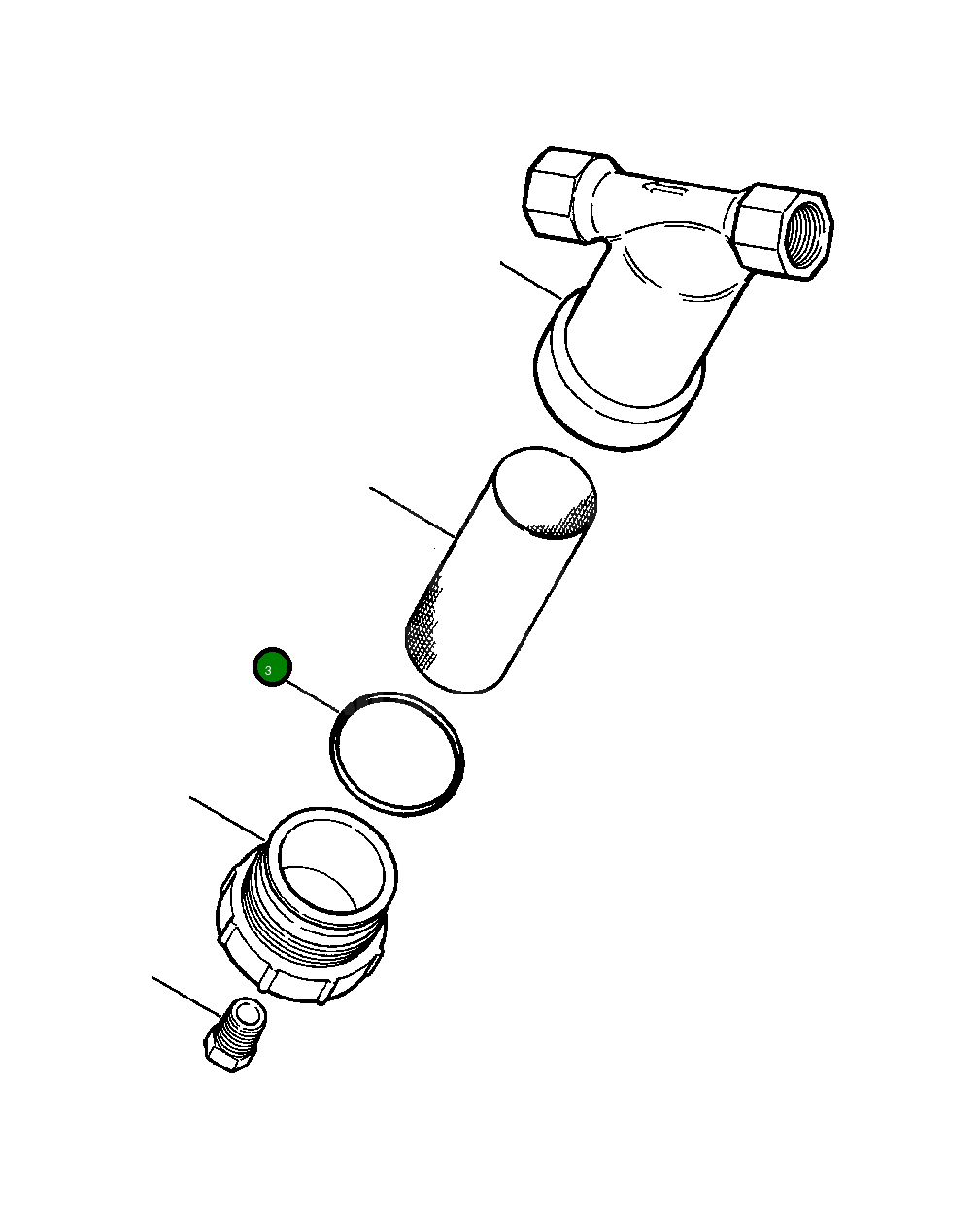 3