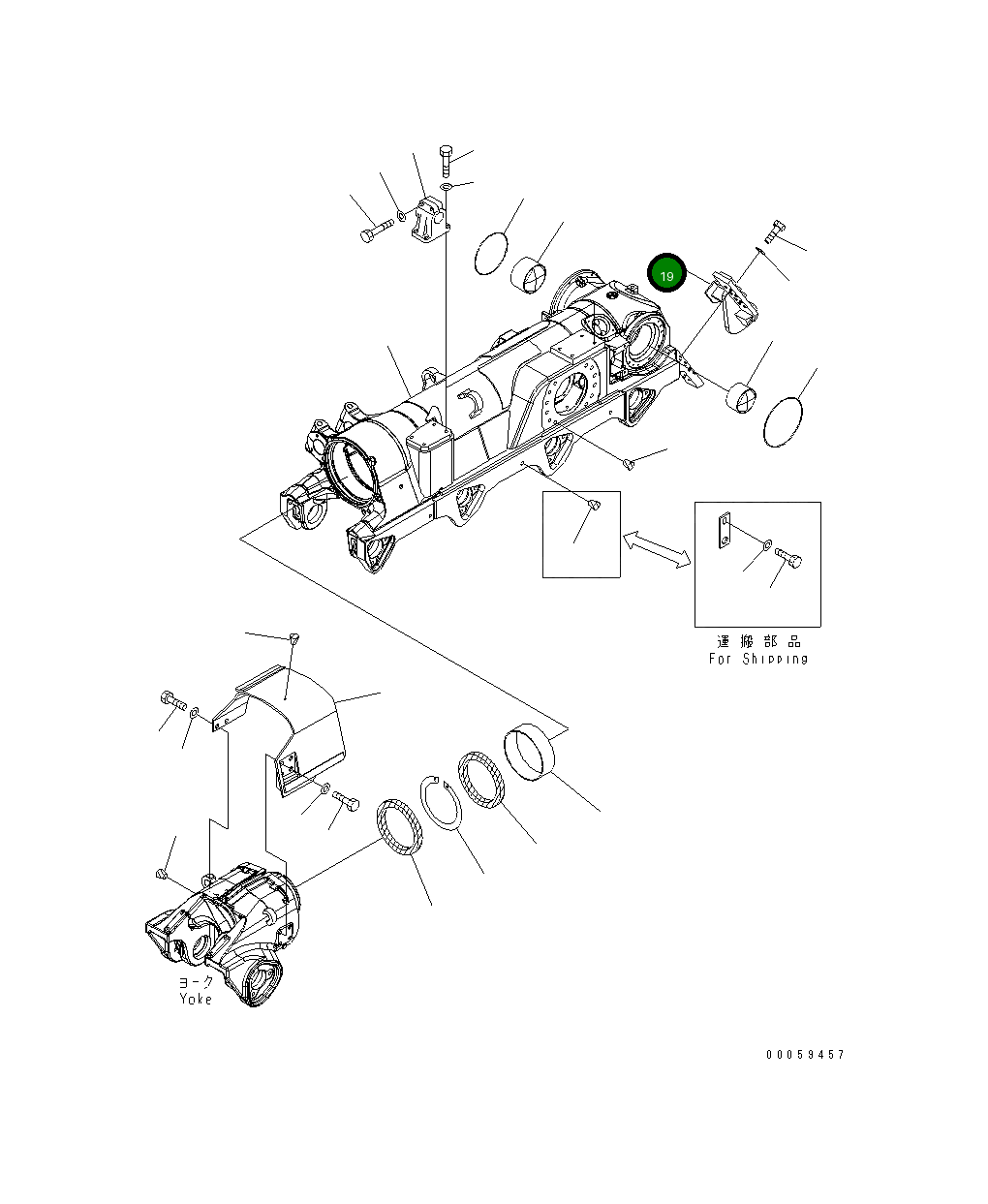 19

運搬部品
For Shipping

ヨーク
Yoke

00059457