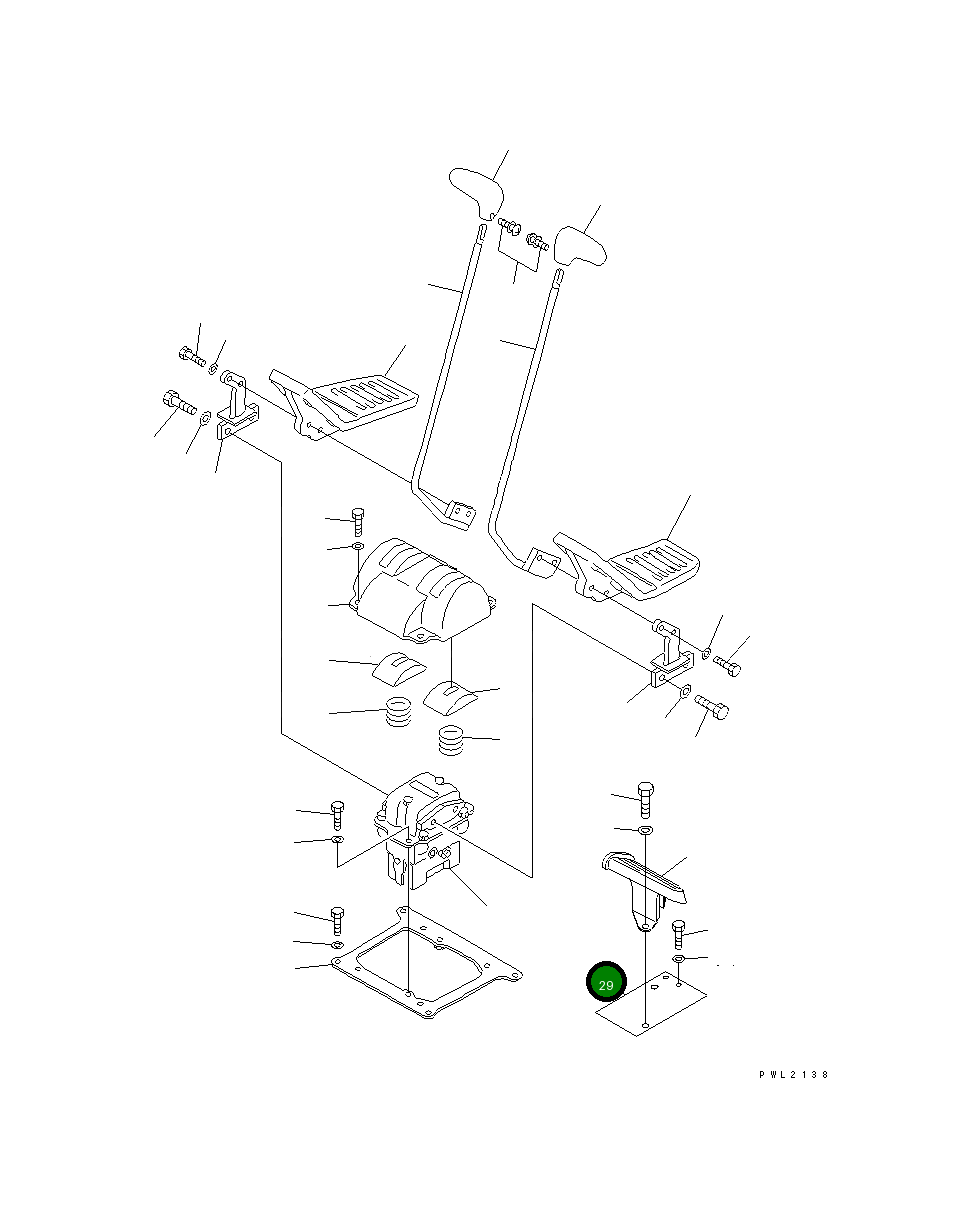 29

PWL2138