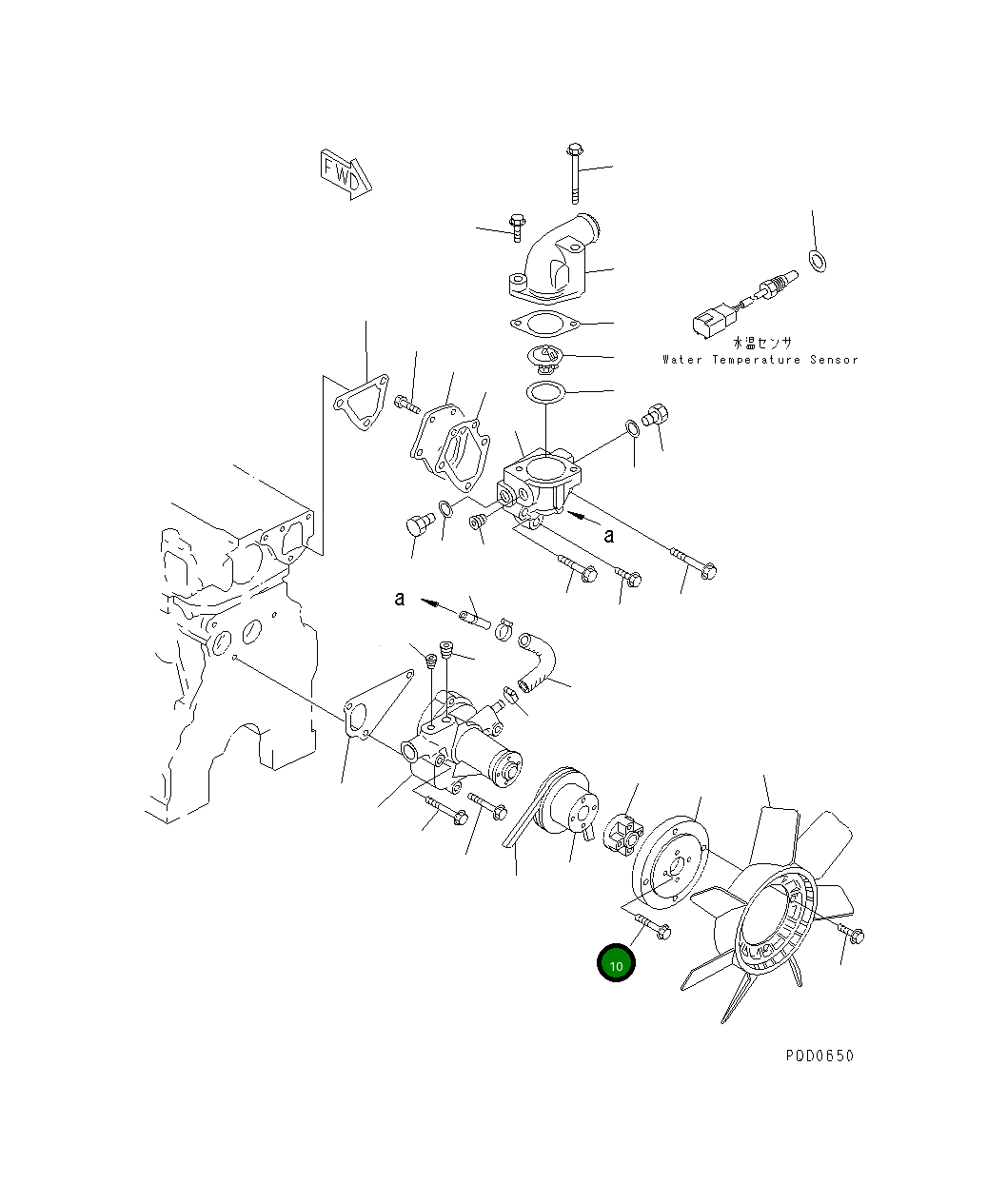 FWD

水温センサ
Water Temperature Sensor

a

a

10

P0D0650