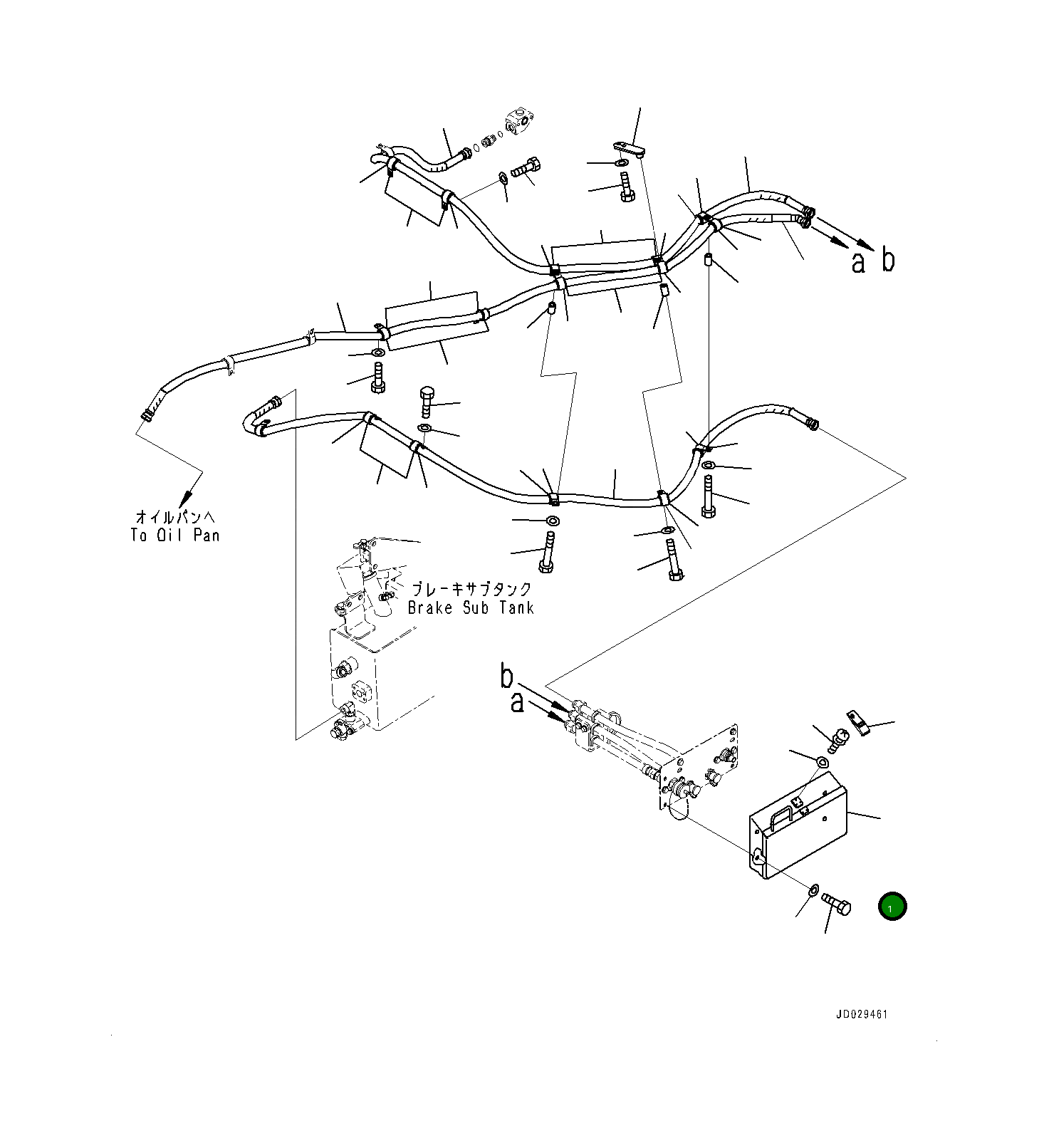 a b

オイルパンへ
To Oil Pan

ブレーキサブタンク
Brake Sub Tank

b
a

1

JD029461