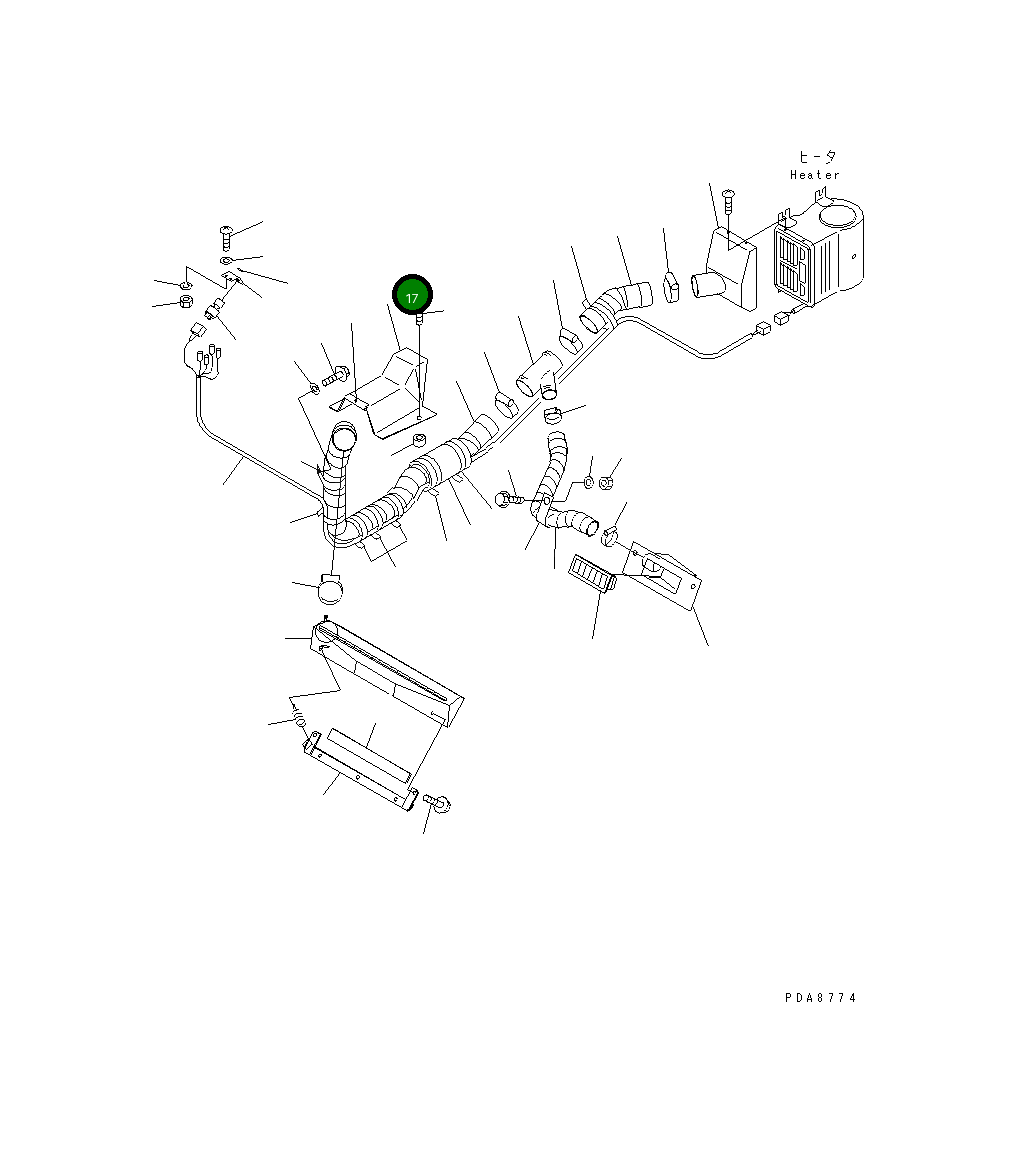 ヒータ
Heater

17

PDA8774