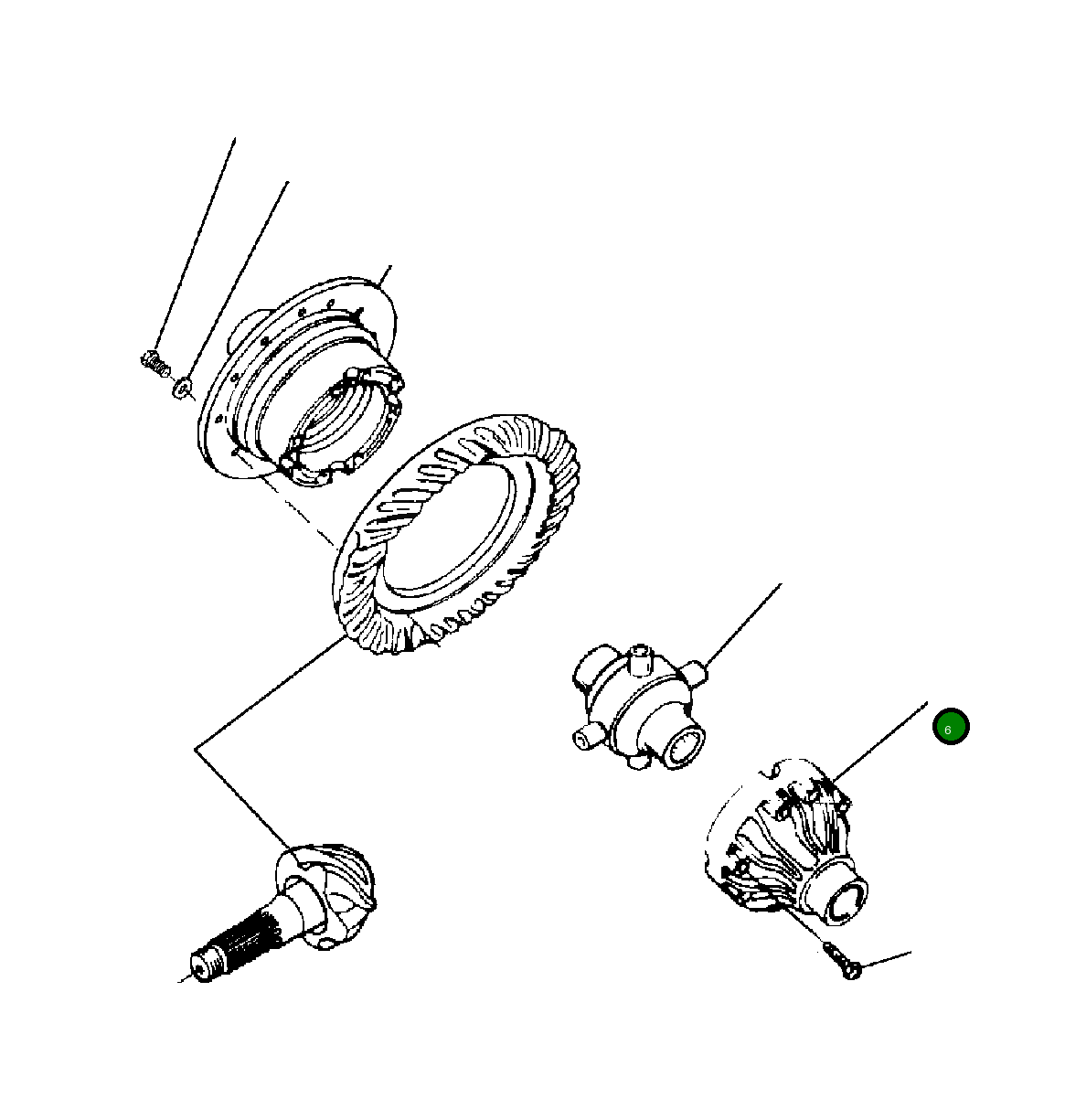 6