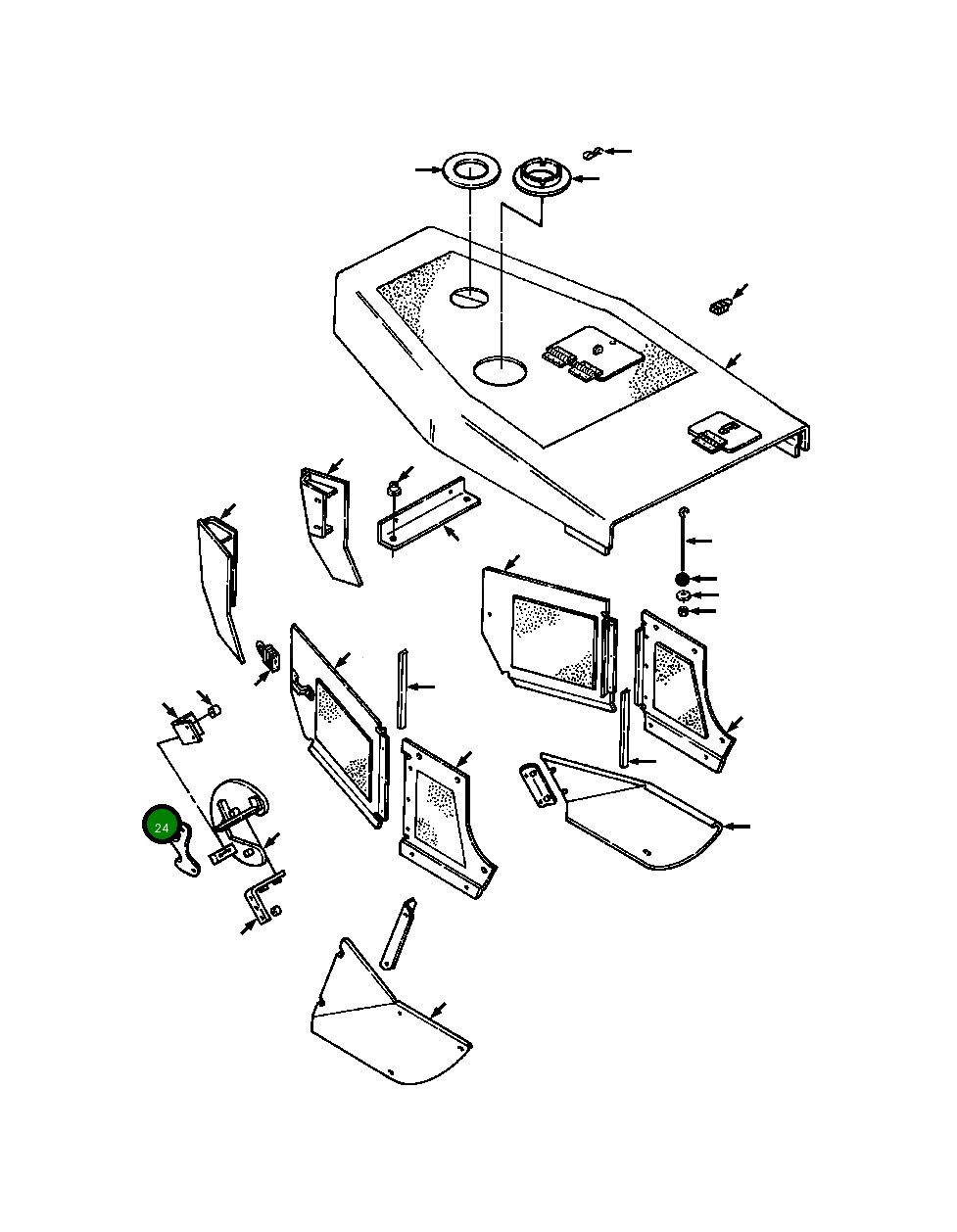 24