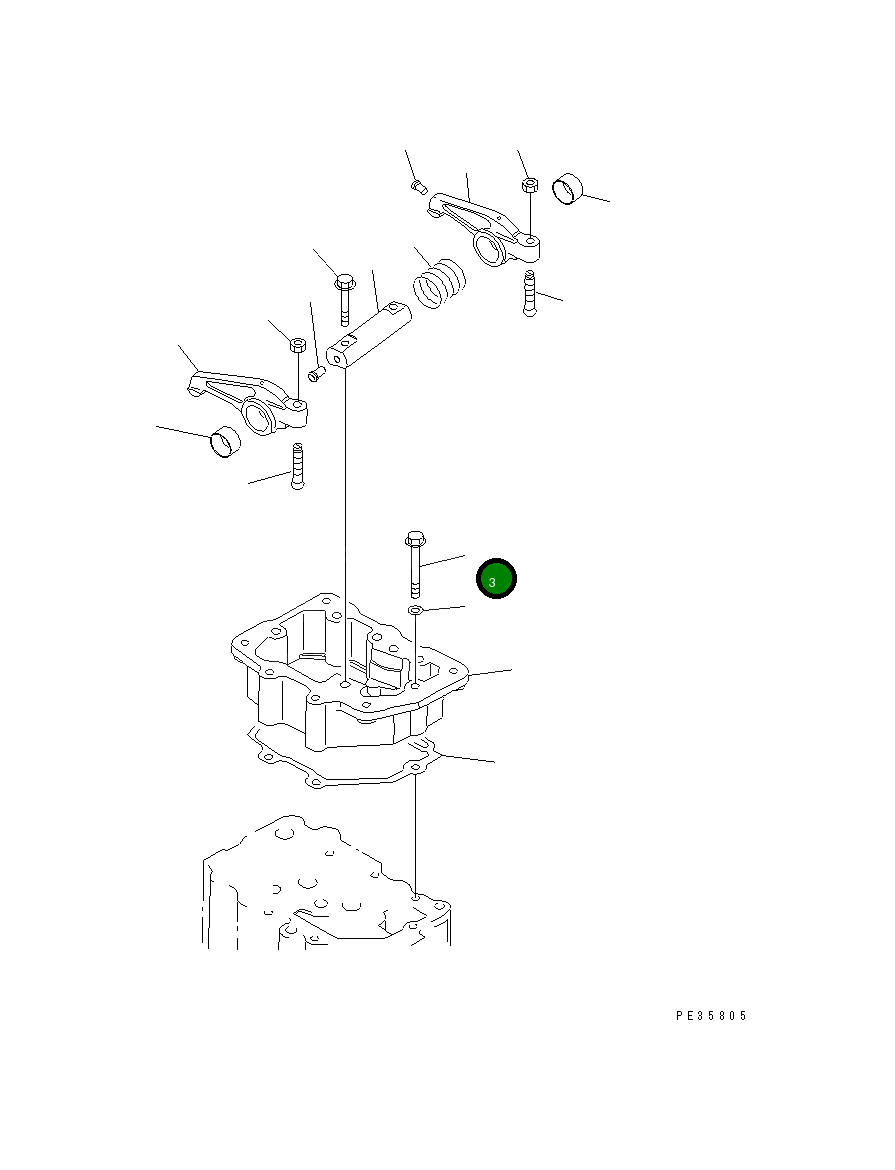 3

PE35805