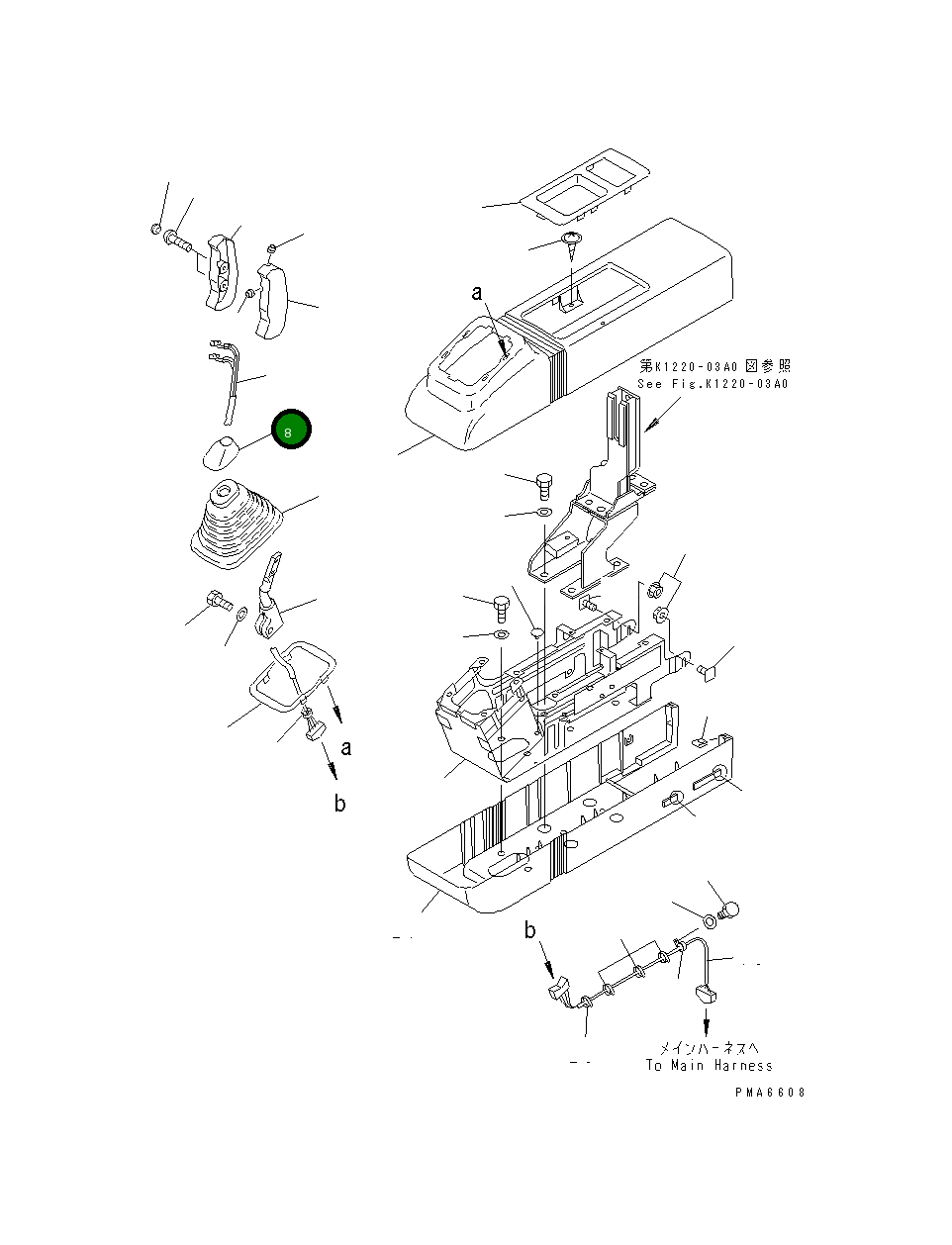 a

第K1220-03A0 図参照
See Fig.K1220-03A0

8

a

b

b

メインハーネスへ
To Main Harness

PMA6608