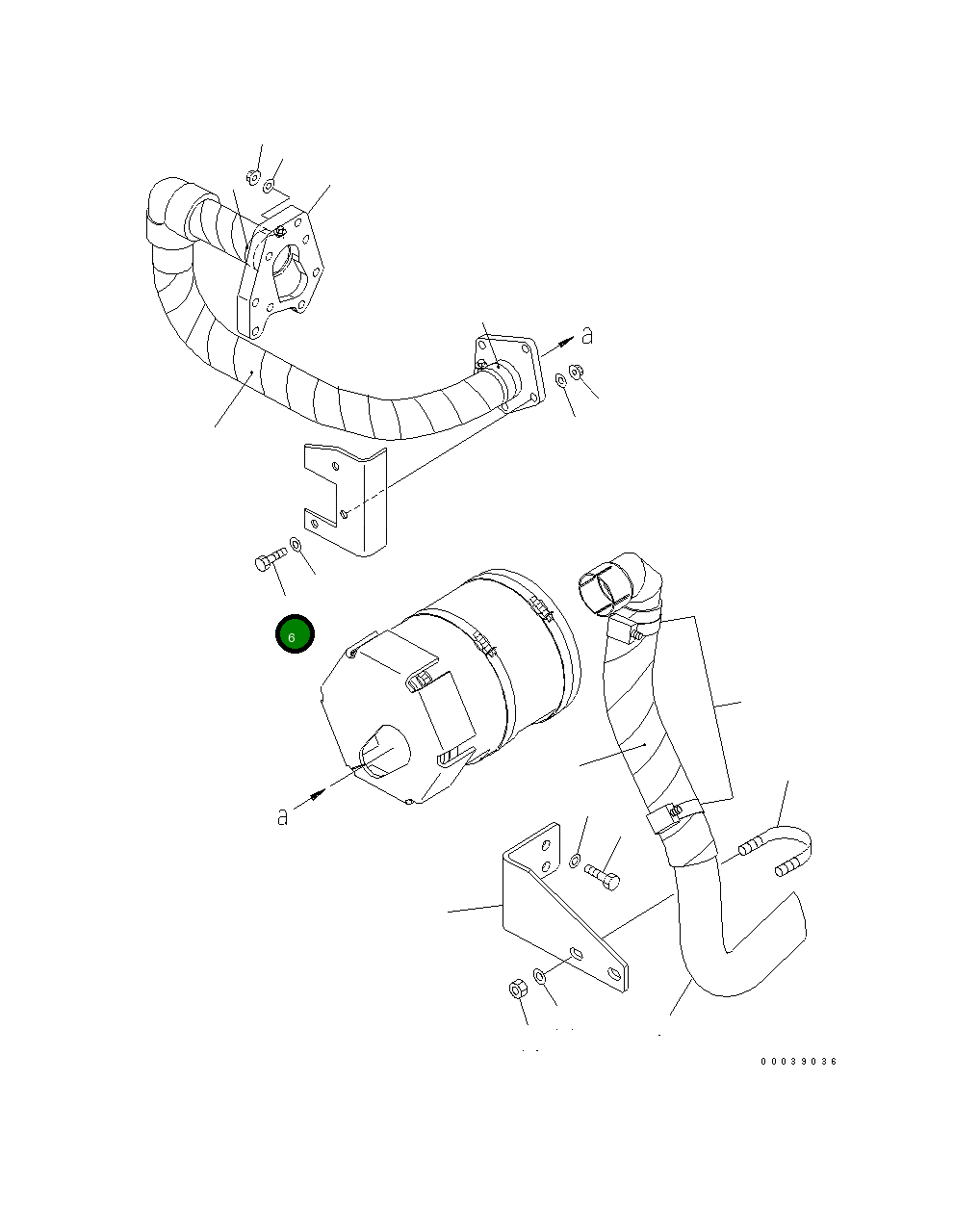 a

6

a

00039036