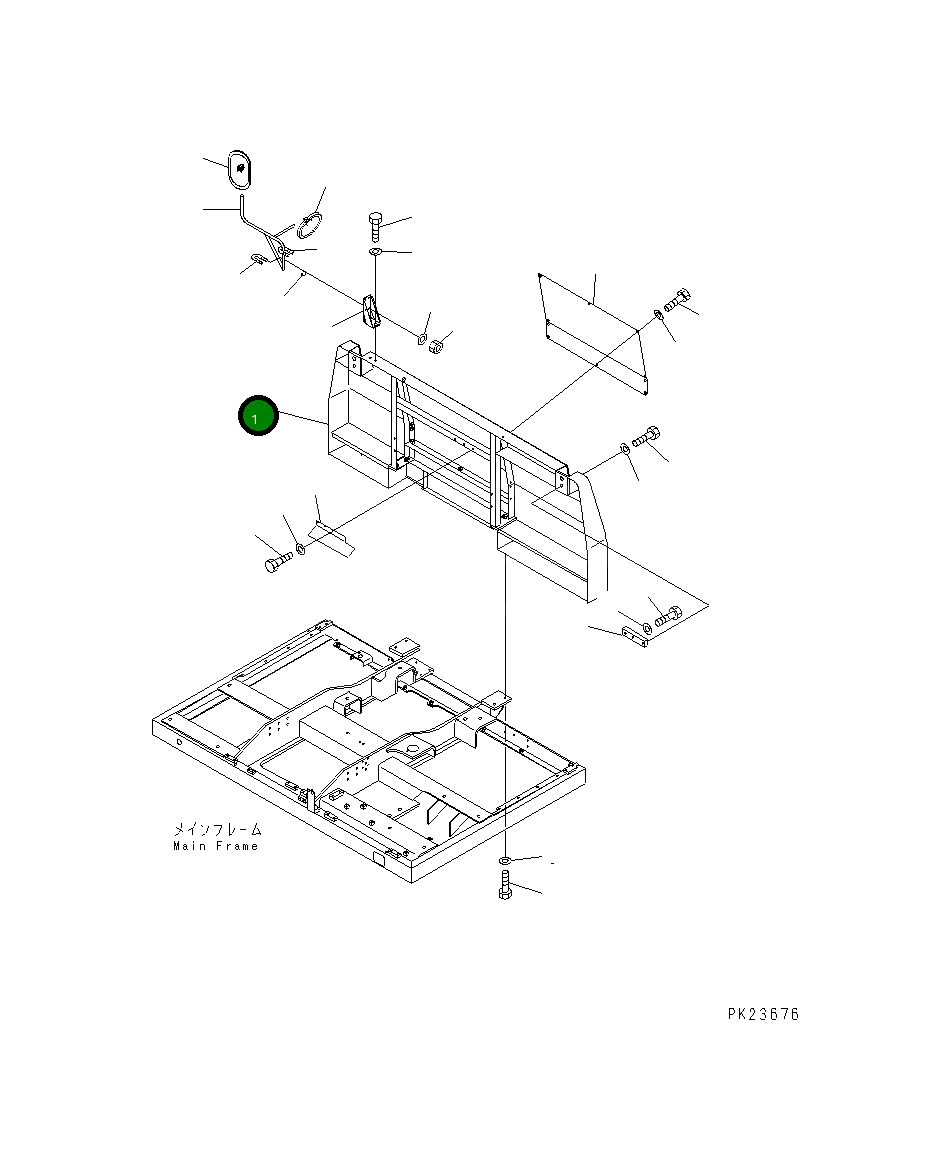 1

メインフレーム
Main Frame

PK23676