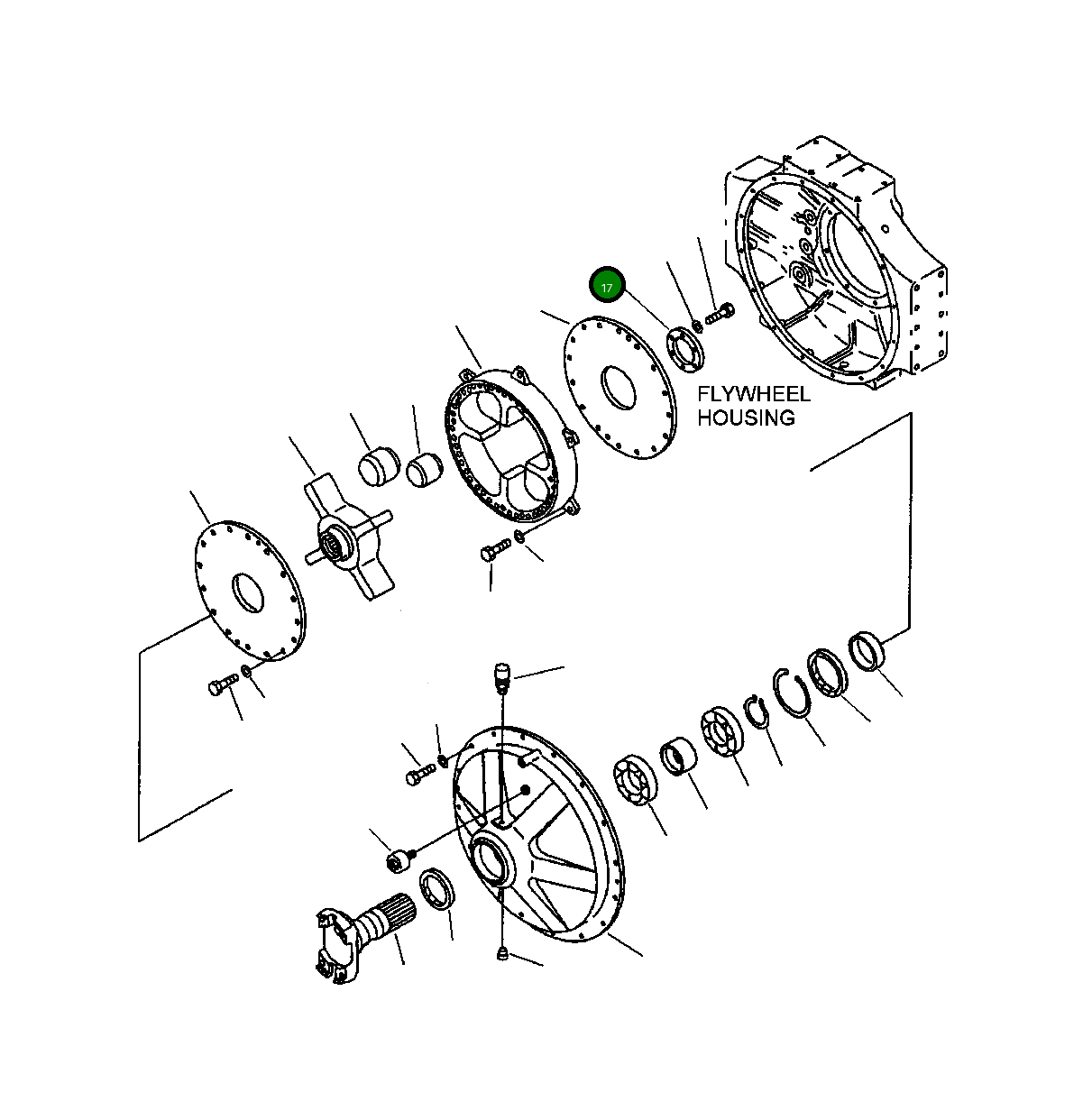 17

FLYWHEEL HOUSING