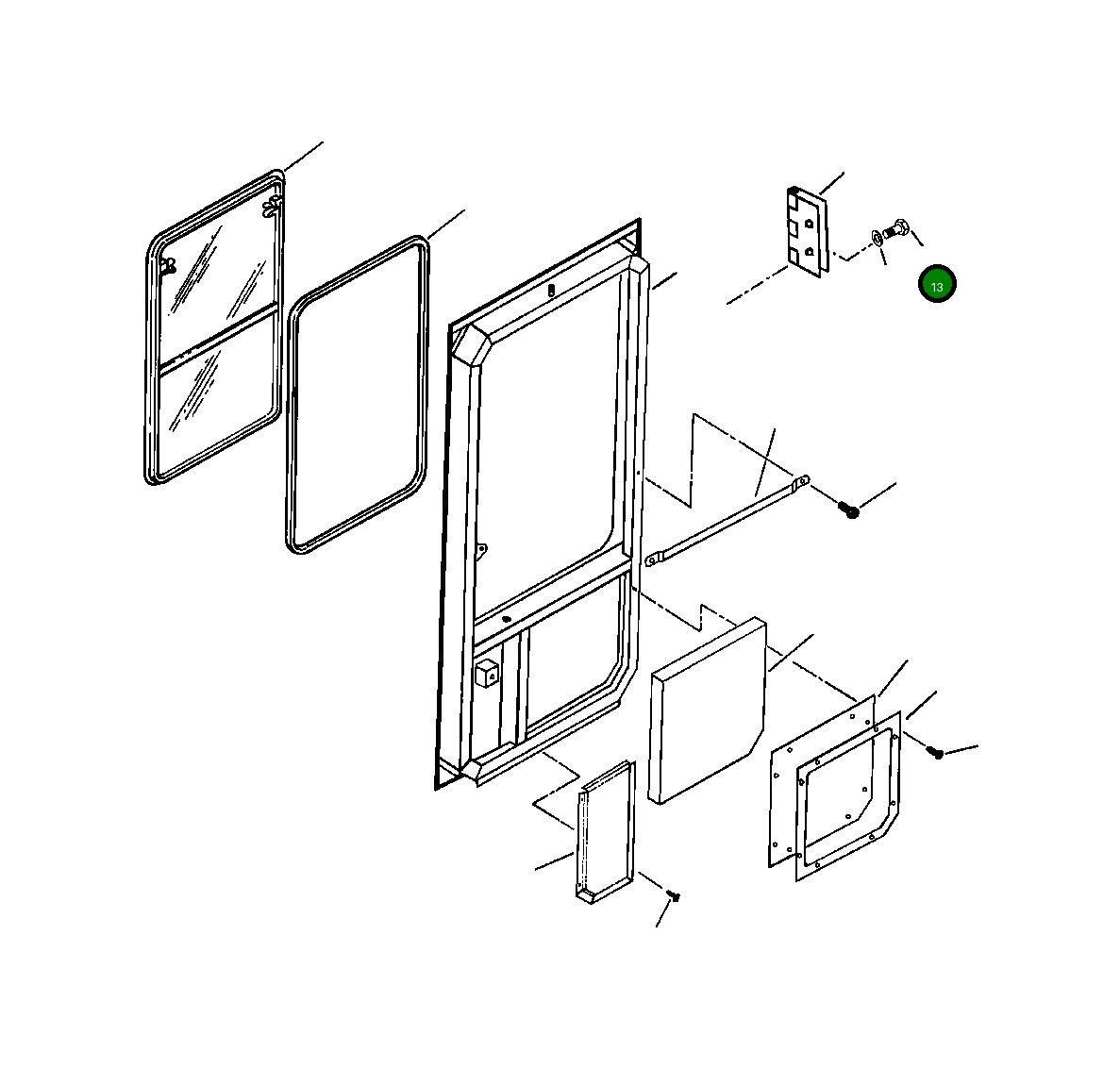 13