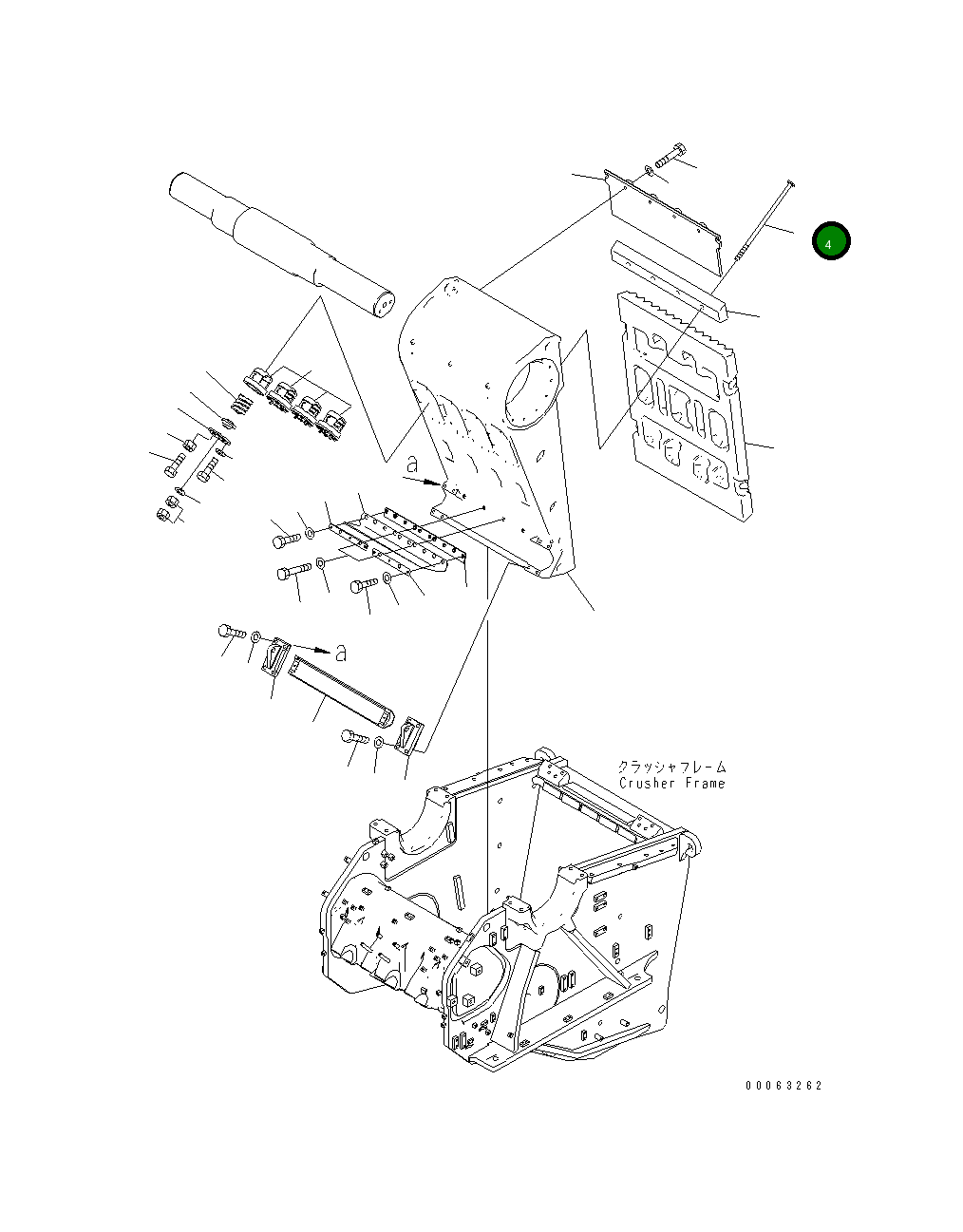 4

a

a

クラッシャフレーム
Crusher Frame

00063262