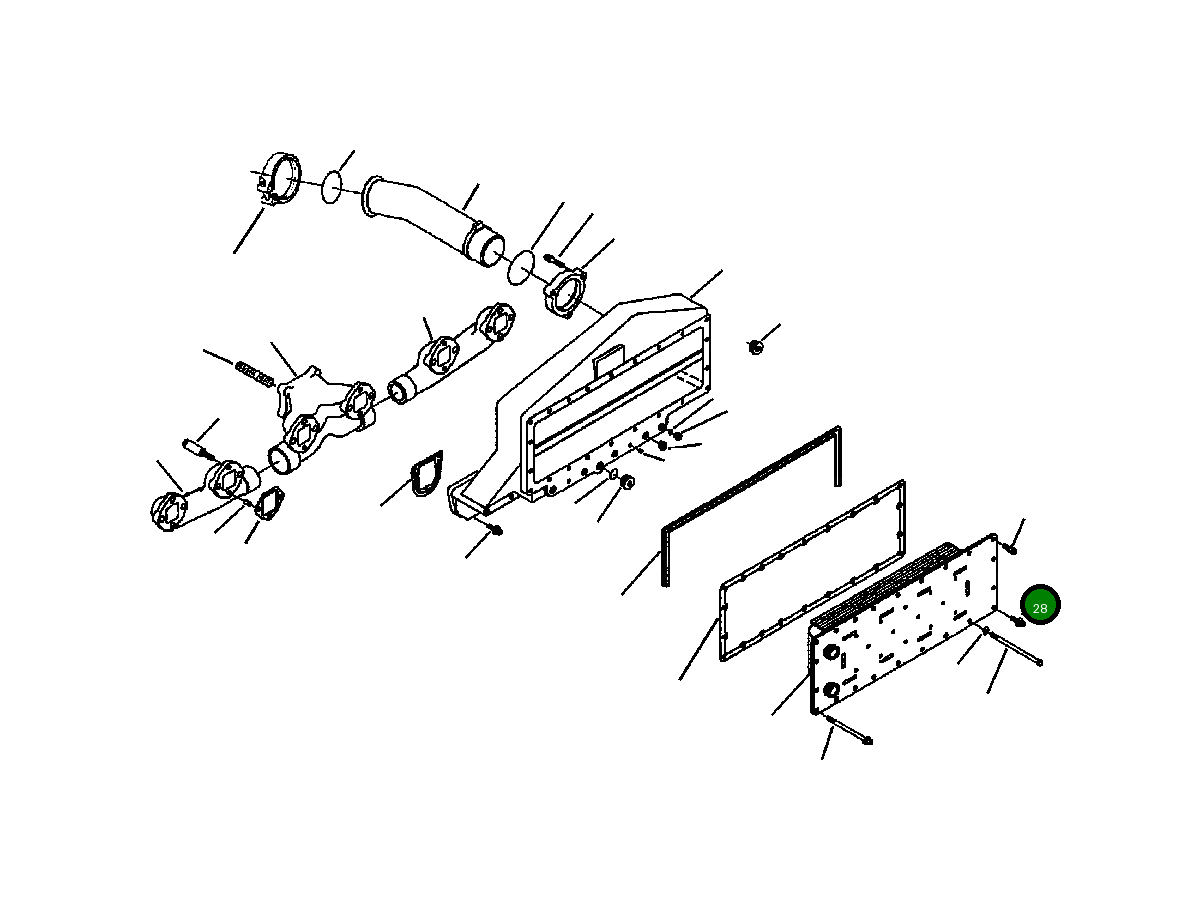 28