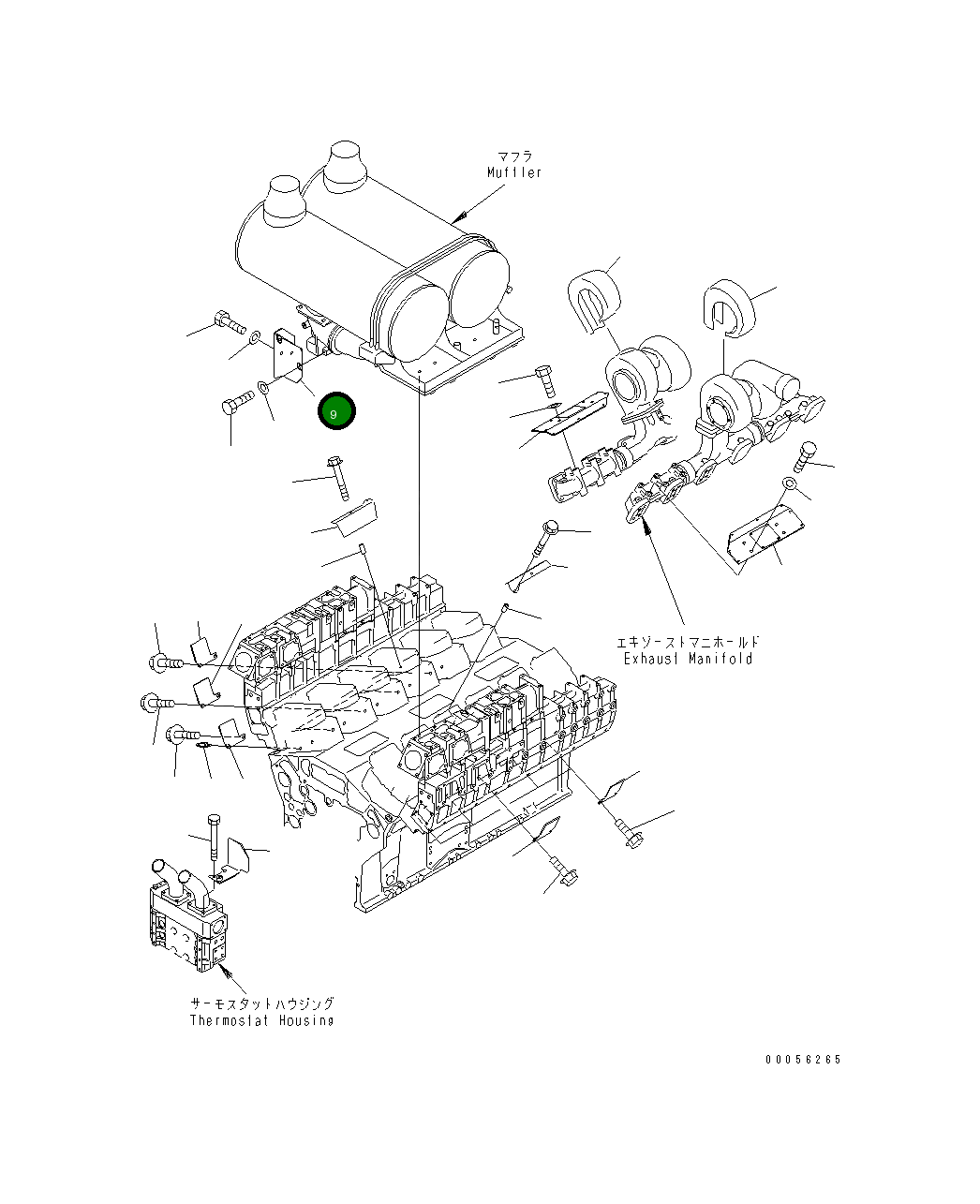 マフラ
Muffler

9

エキゾーストマニホールド
Exhaust Manifold

サーモスタットハウジング
Thermostat Housing

00056265