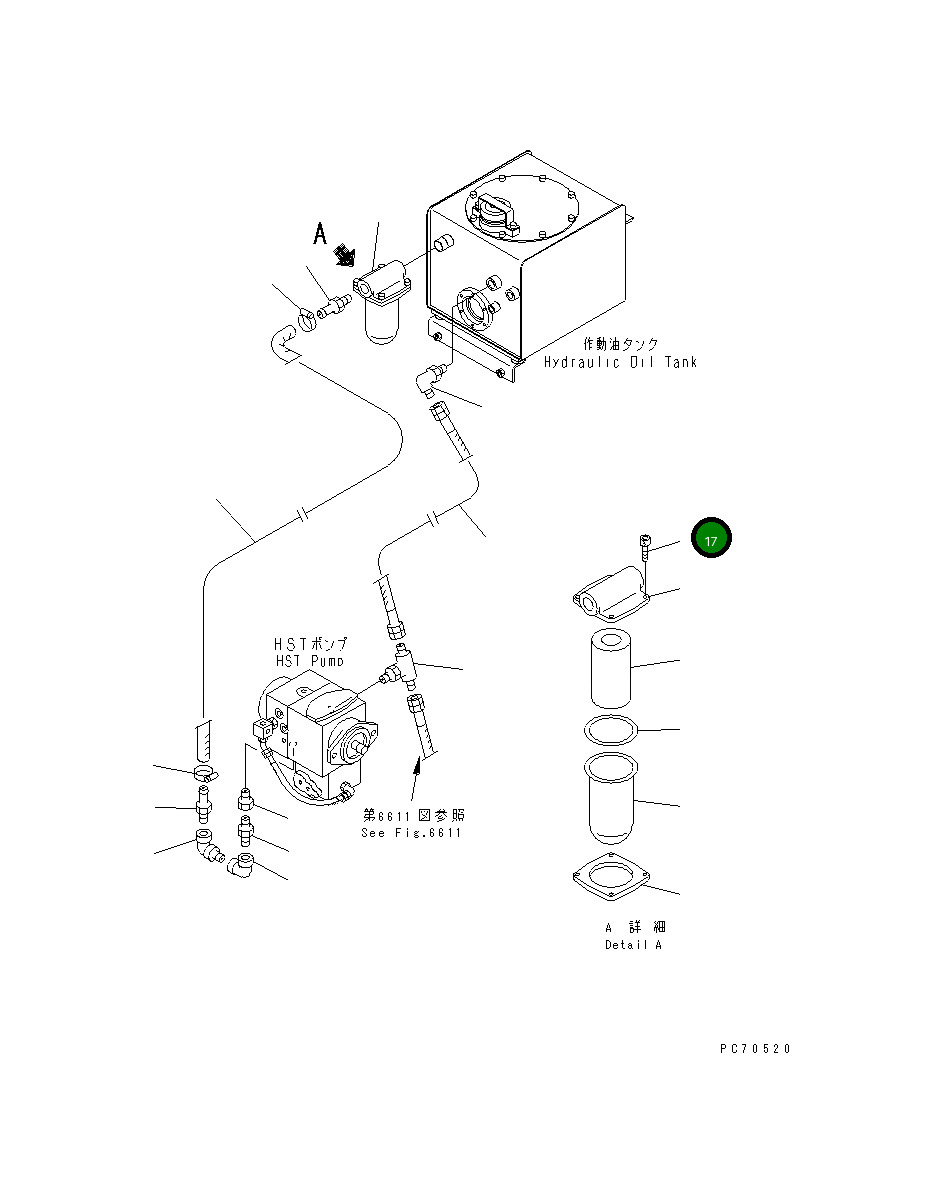 A

作動油タンク
Hydraulic Oil Tank

17

HSTポンプ
HST Pump

第6611図参照
See Fig.6611

A 詳 細
Detail A

PC70520