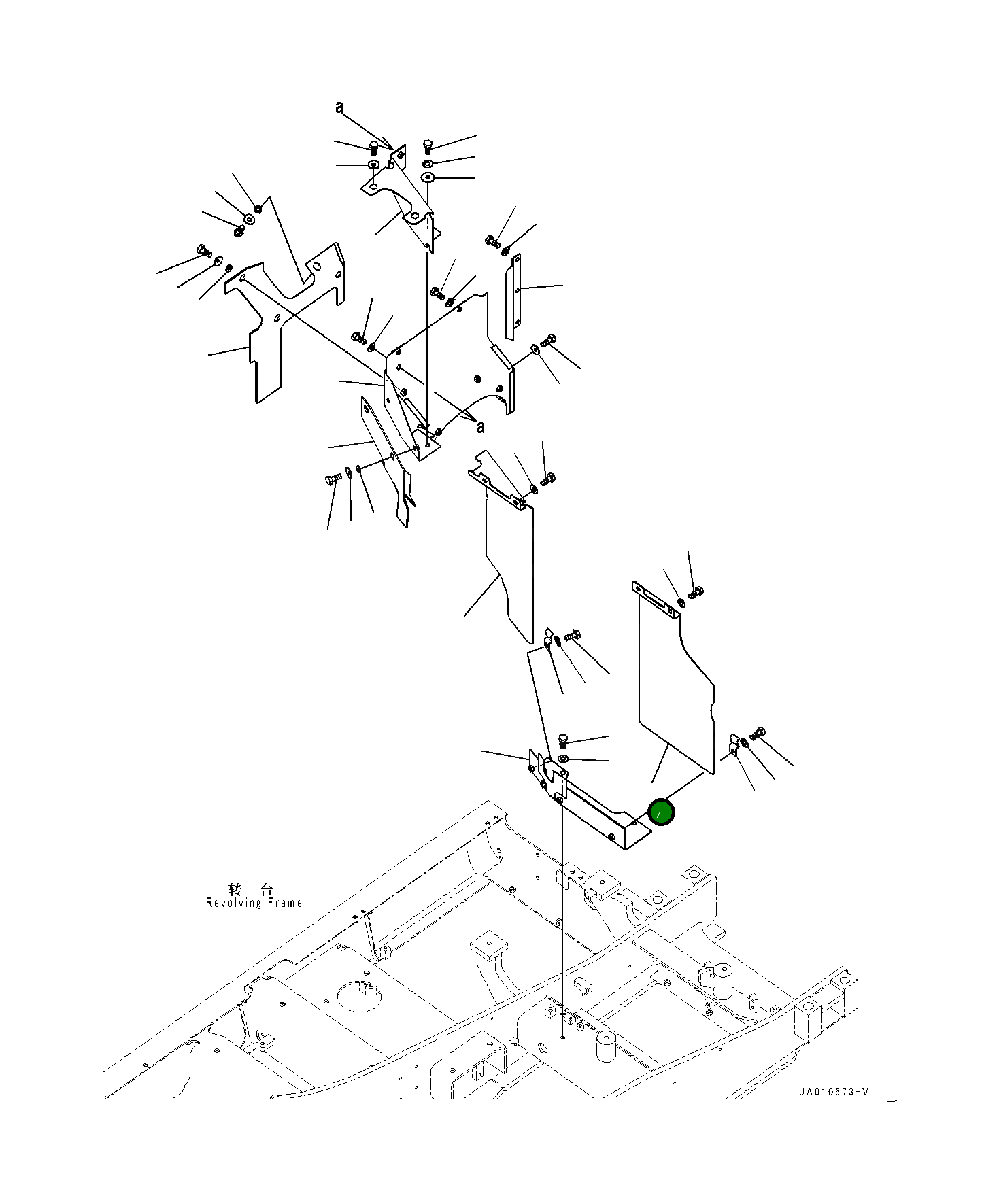 a

a

7

转 台
Revolving Frame

JA010673-V