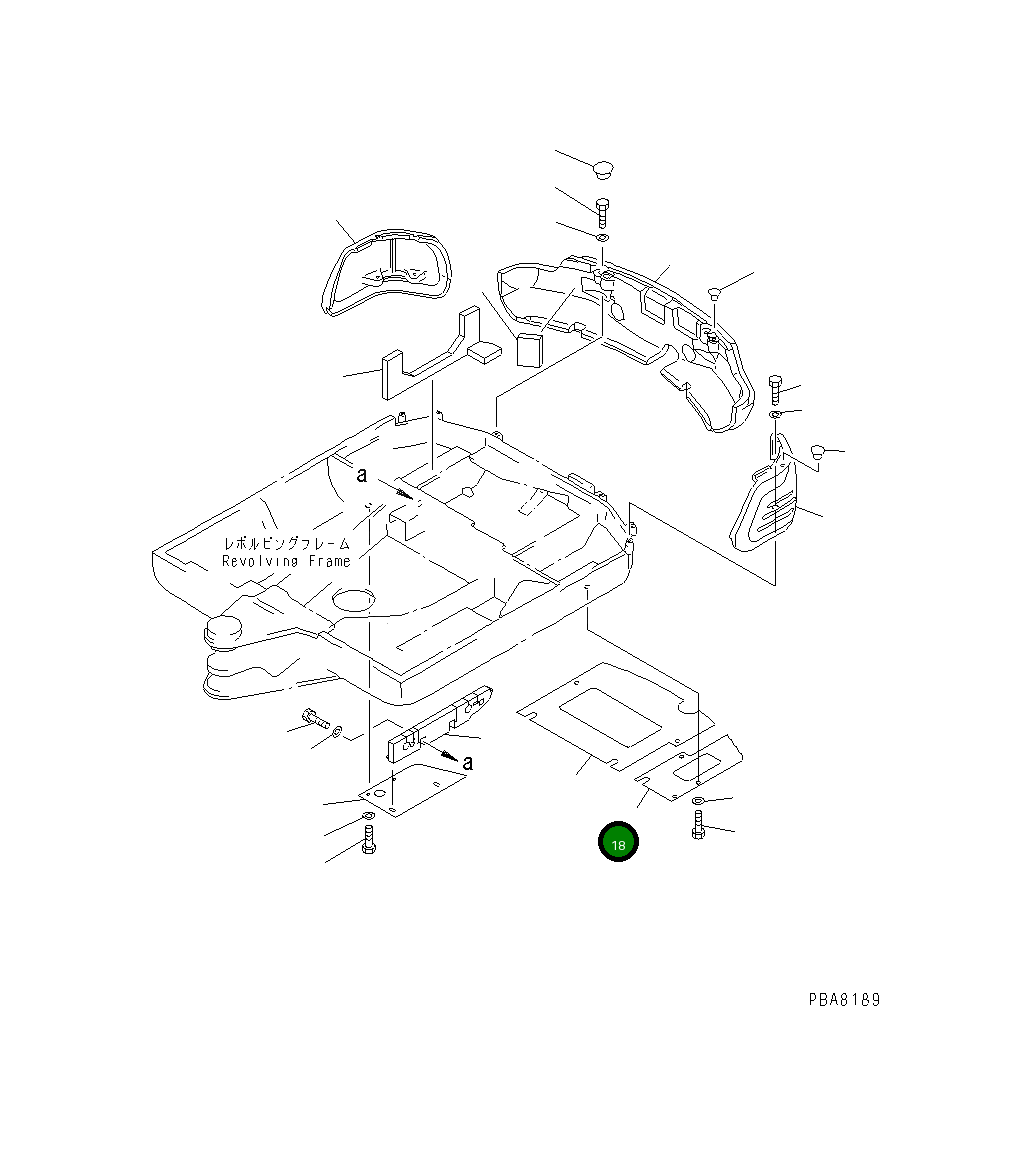 a

レボルビングフレーム
Revolving Frame

a

18

PBA8189