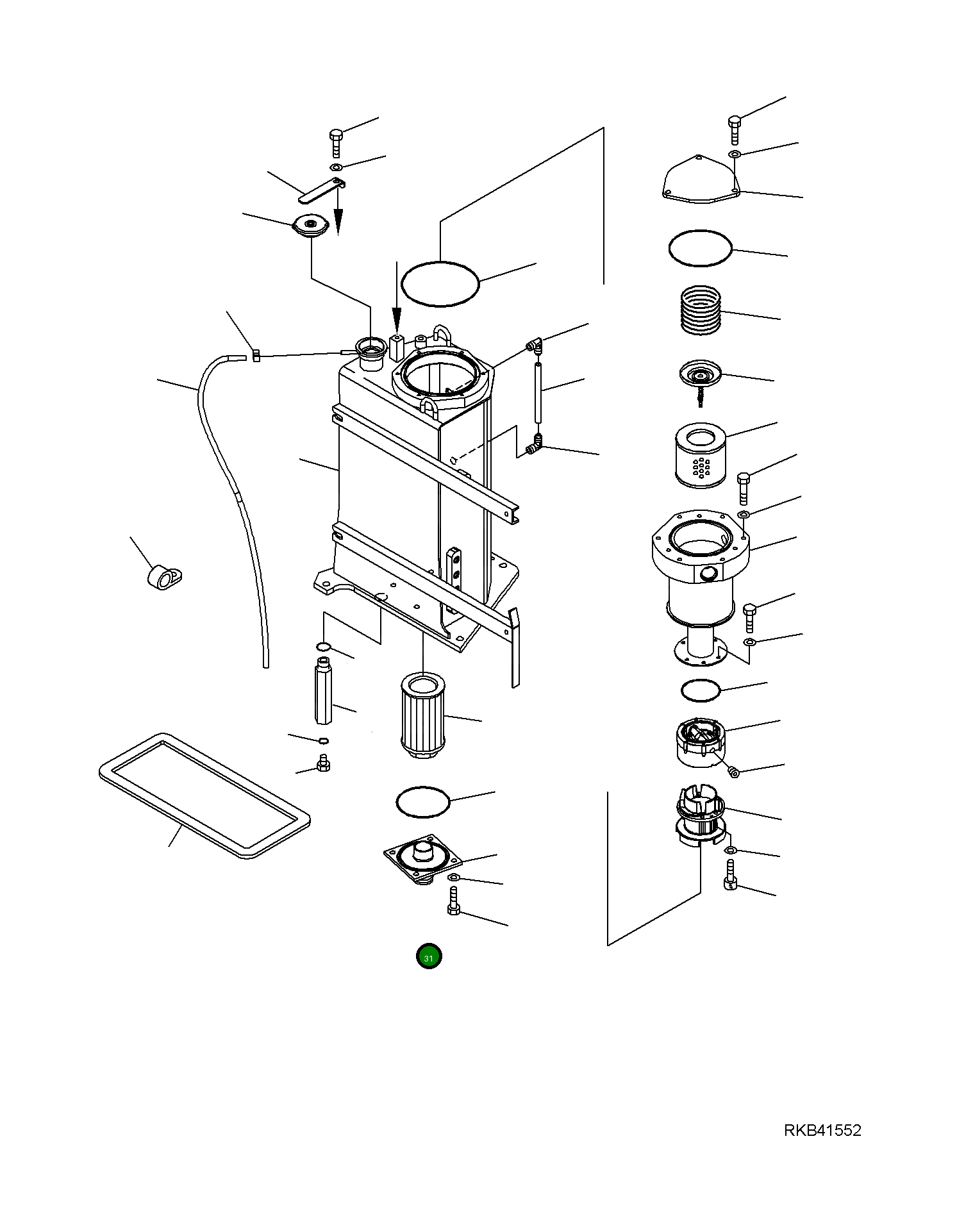 31

RKB41552