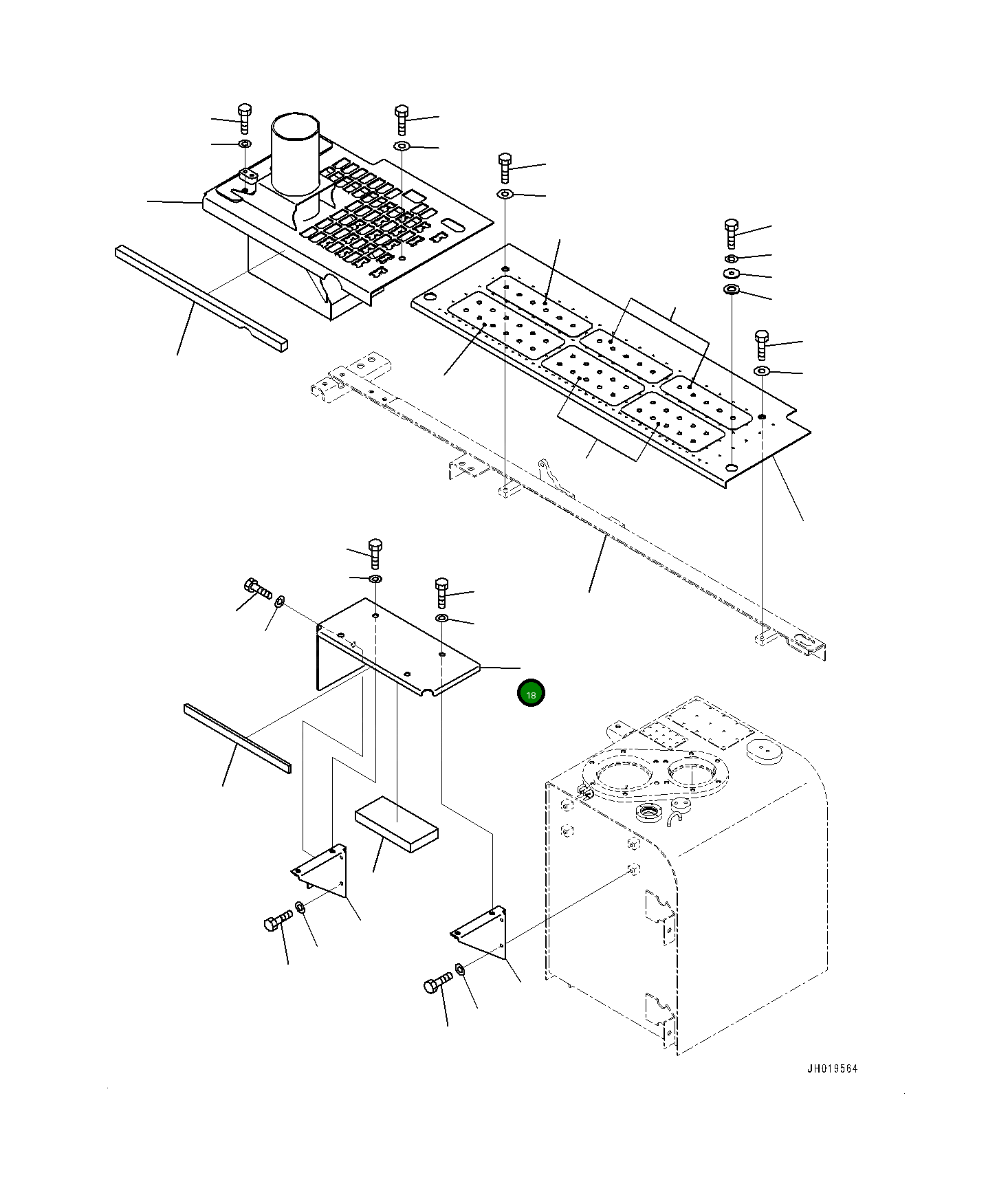 18

JH019564