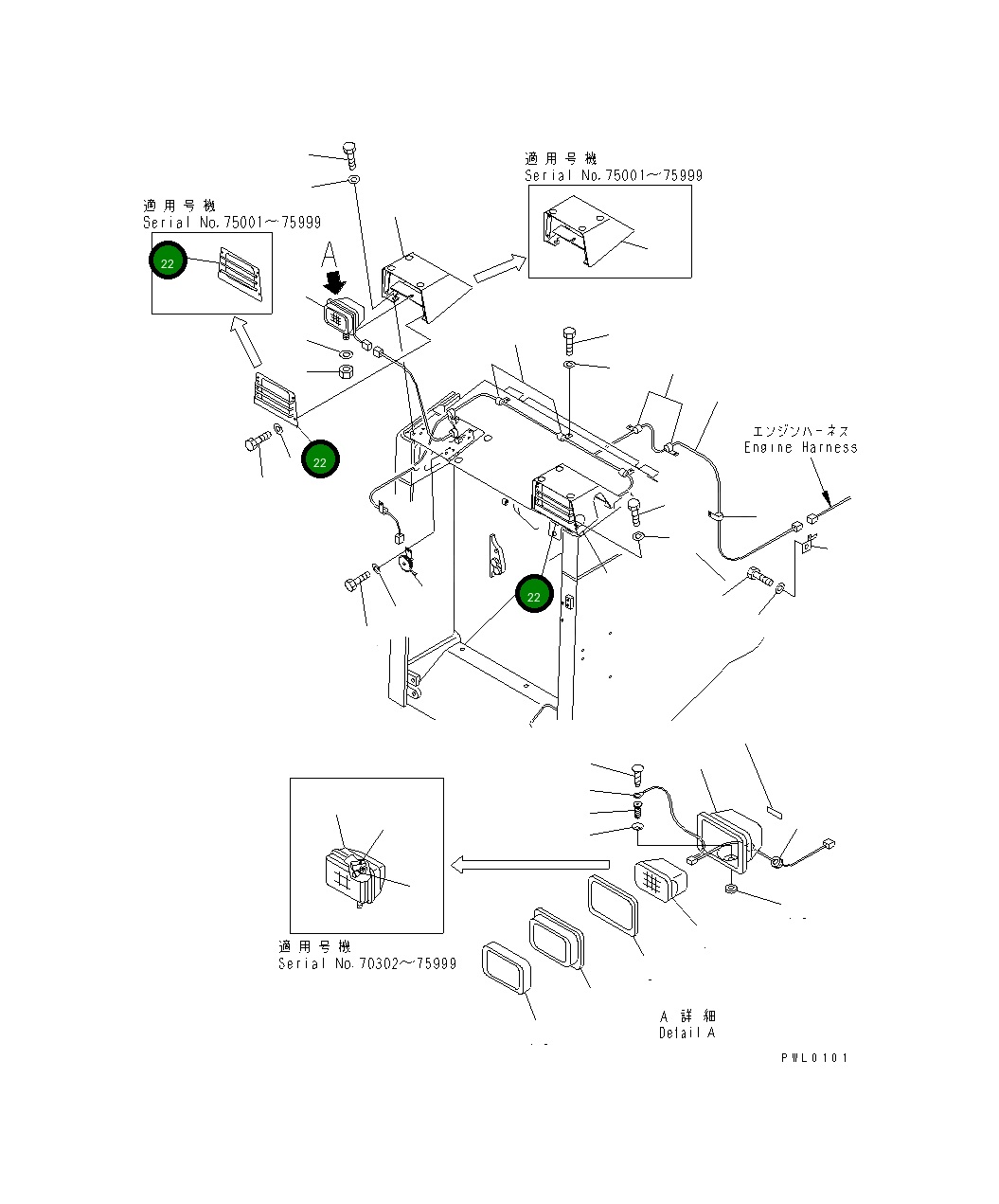 適用号機
Serial No.75001～75999

適用号機
Serial No.75001～75999

22

A

22

エンジンハーネス
Engine Harness

22

適用号機
Serial No.70302～75999

A 詳細
Detail A

PWL0101