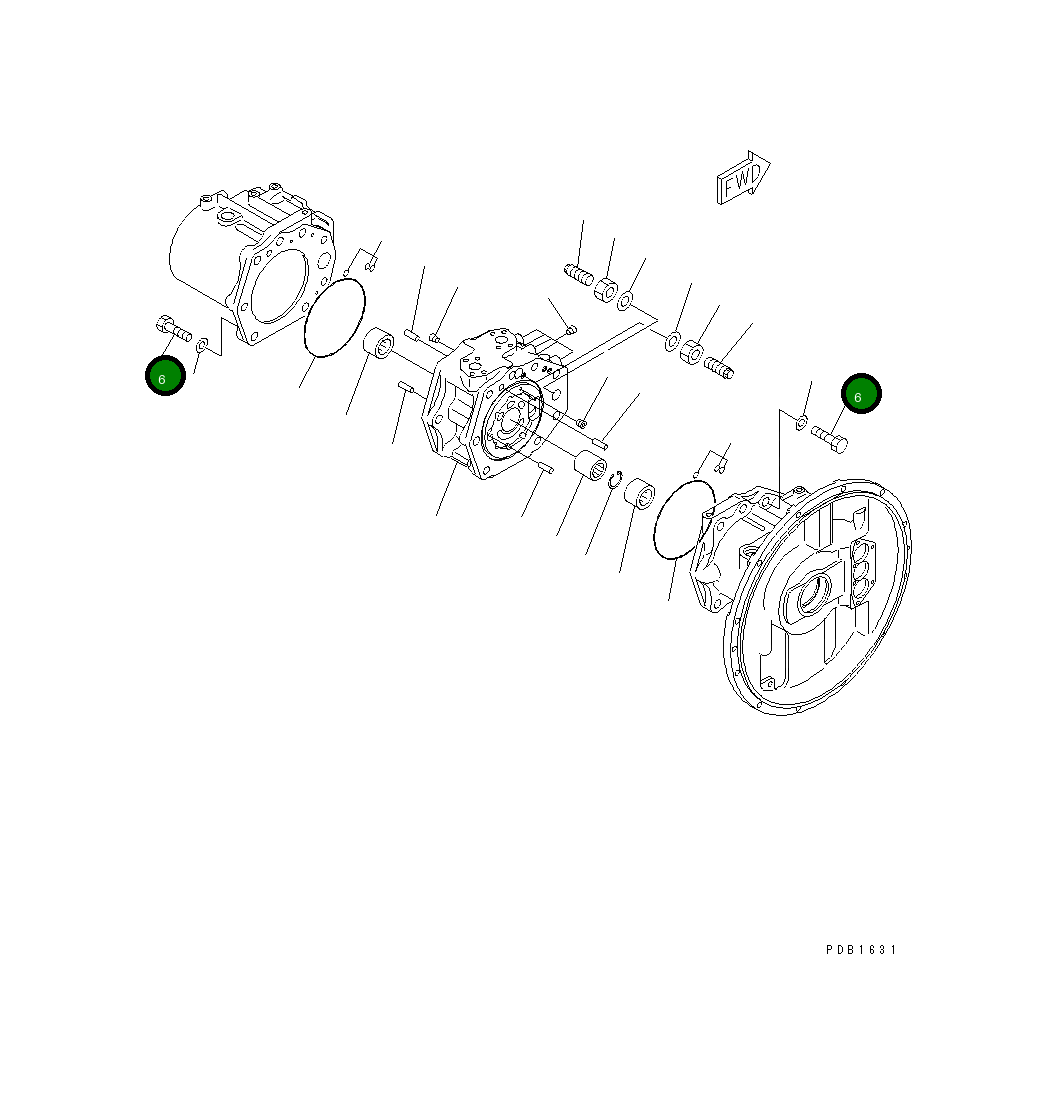 FWD

6

6

PDB1631