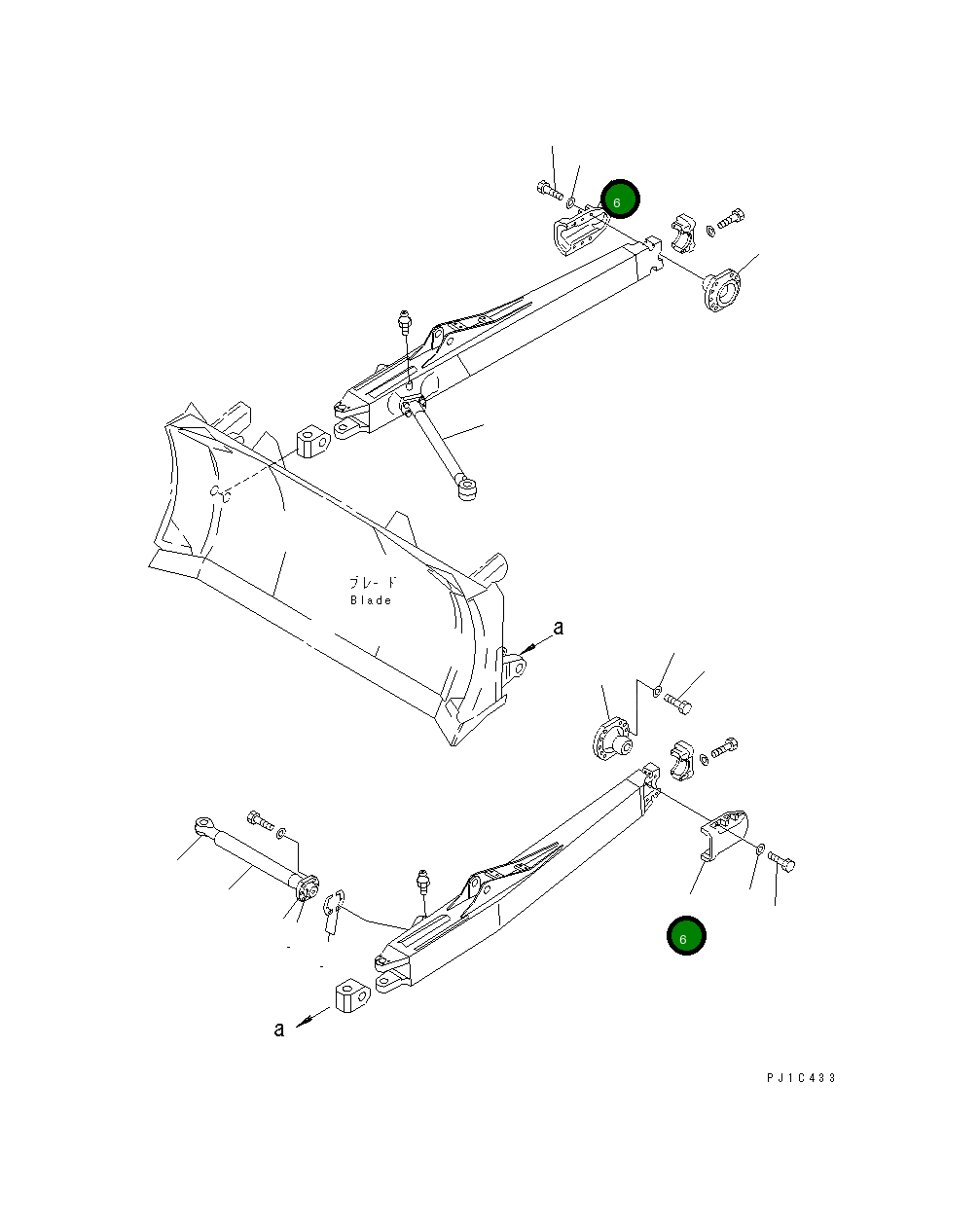 6

ブレード
Blade

a

6

a

PJ1C433