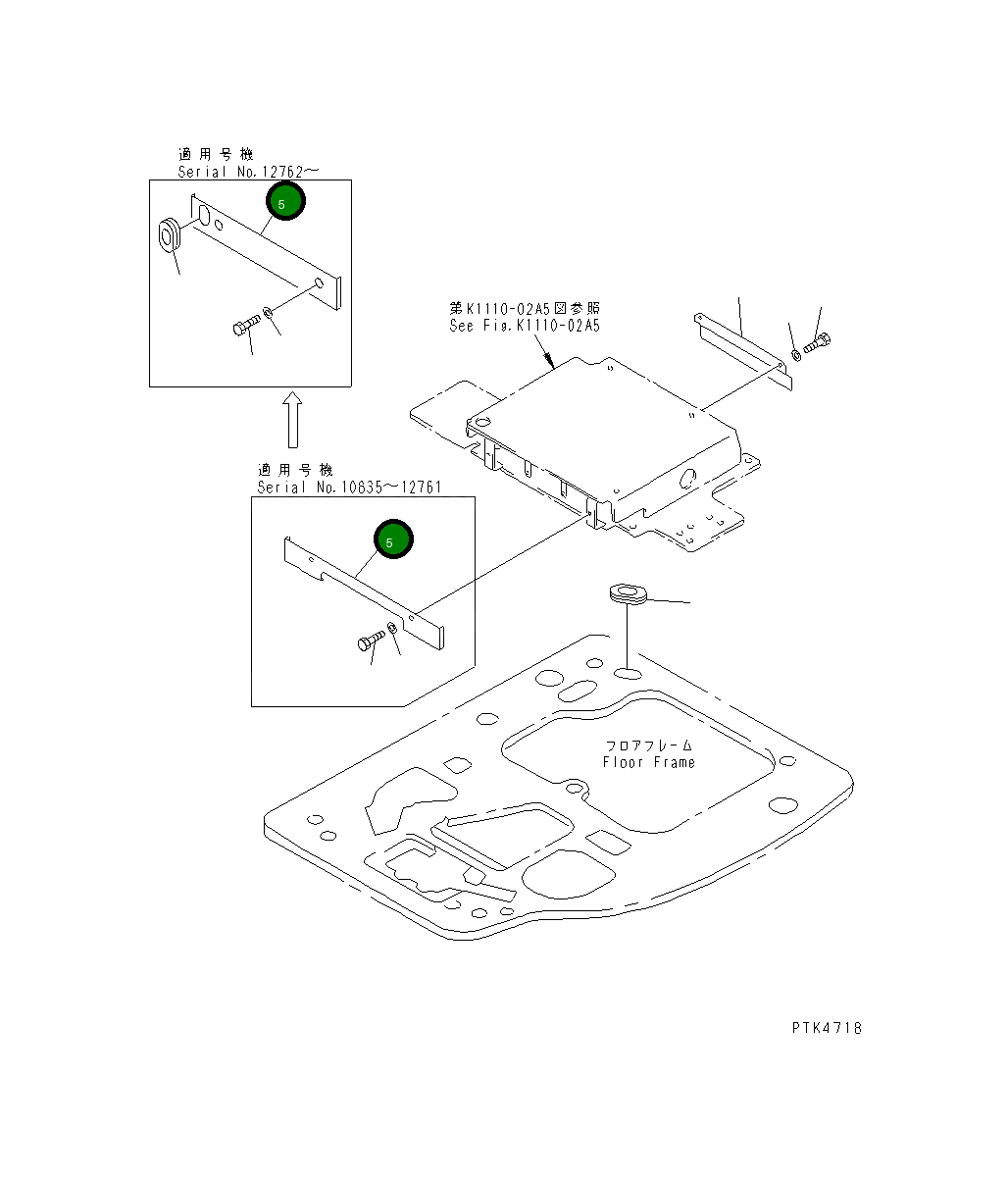 適用号機
Serial No.12762~

5

第K1110-02A5図参照
See Fig.K1110-02A5

適用号機
Serial No.10635~12761

5

フロアフレーム
Floor Frame

PTK4718