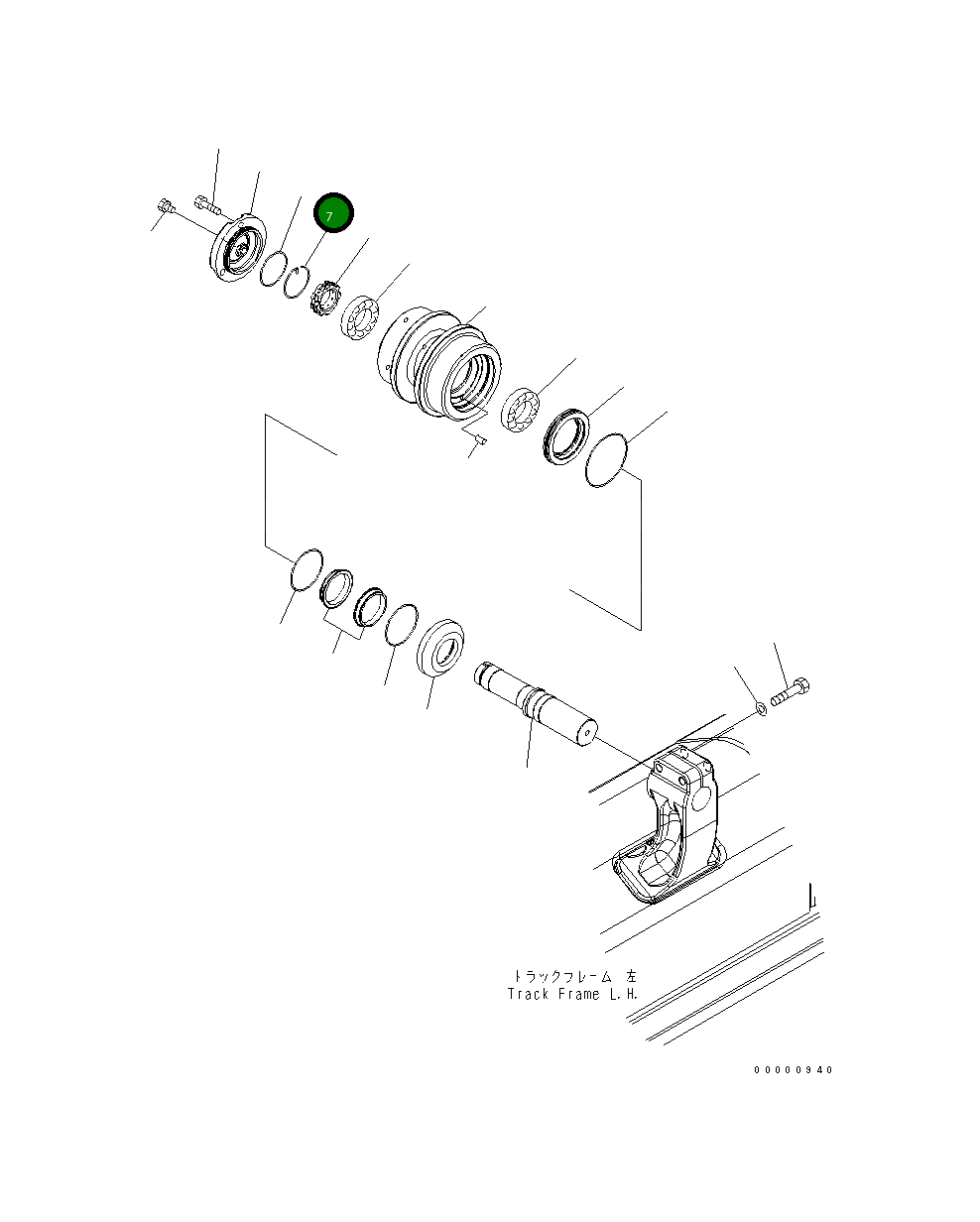 7

トラックフレーム 左
Track Frame L.H.

00000940