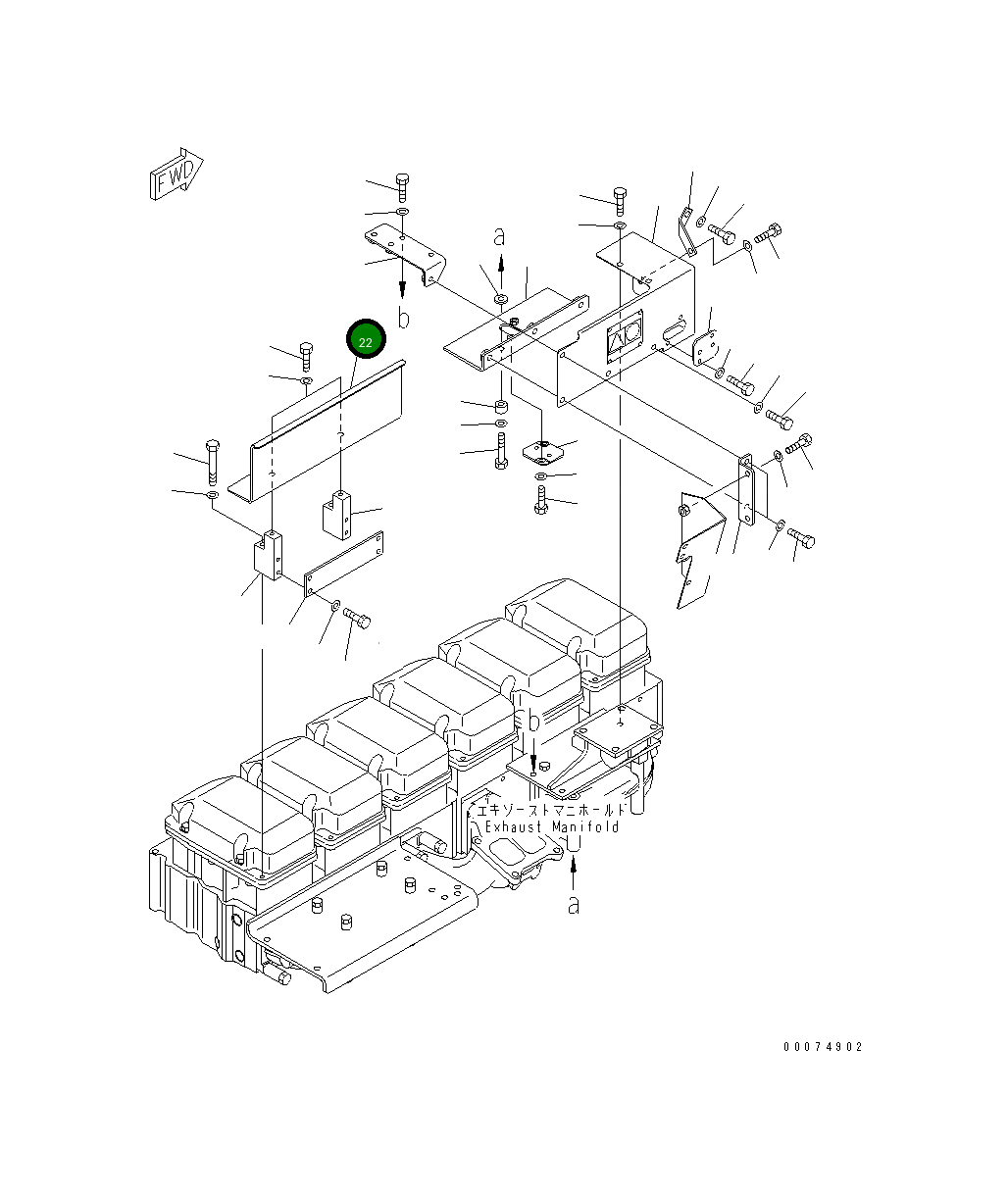 FWD

a

b

22

b

エキゾーストマニホールド
Exhaust Manifold

a

00074902