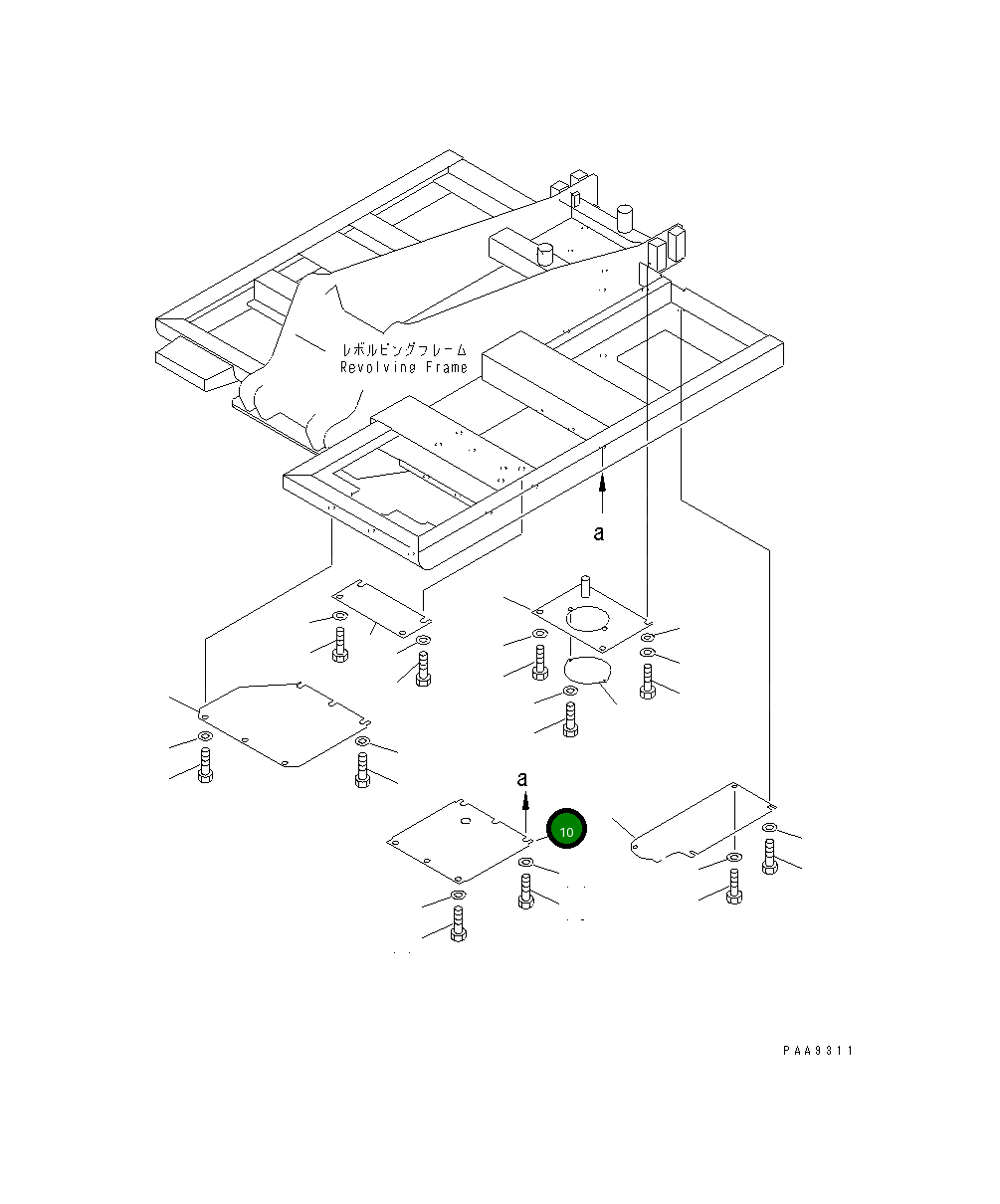 レボルビングフレーム
Revolving Frame

a

a

10

PAA9311