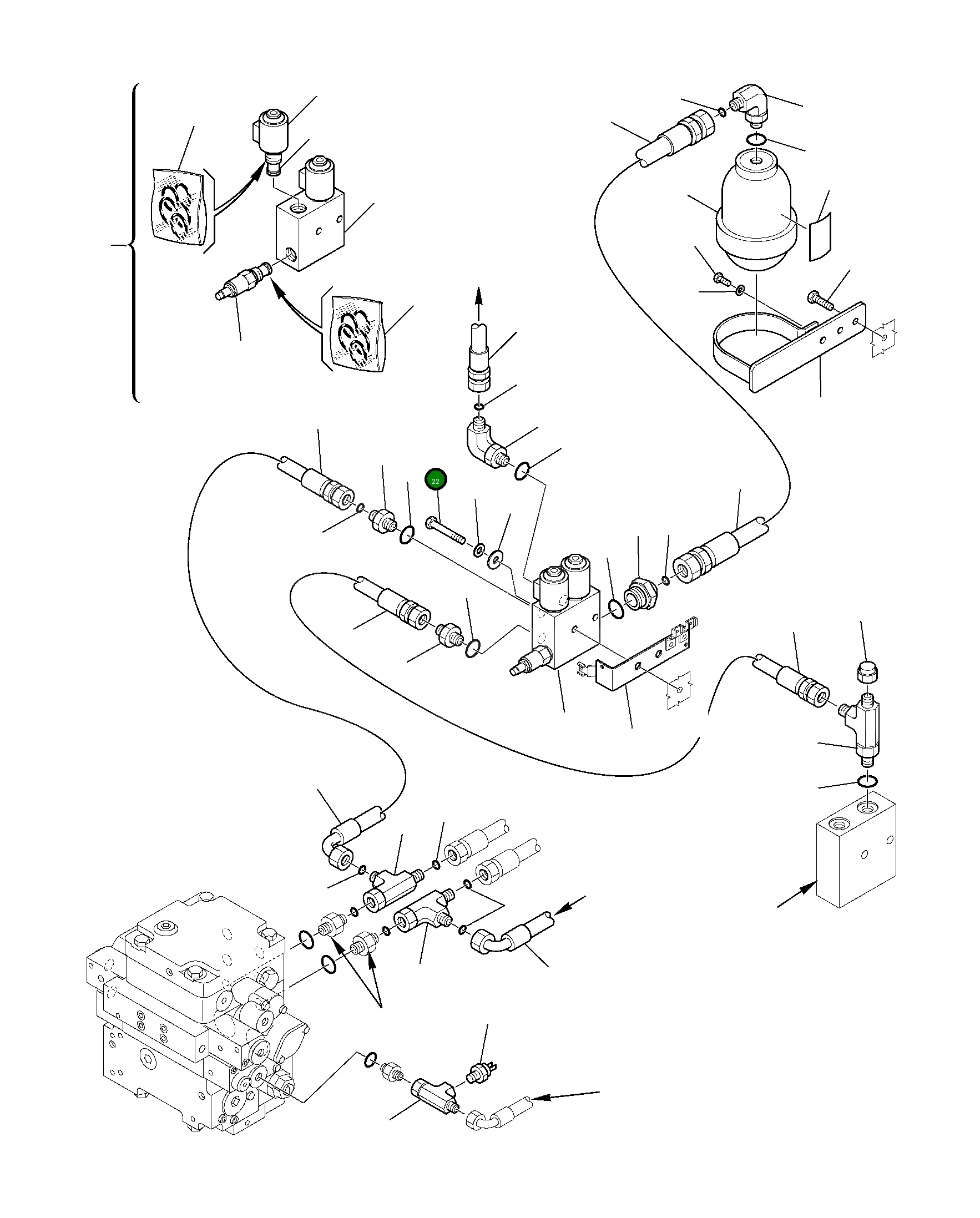 22