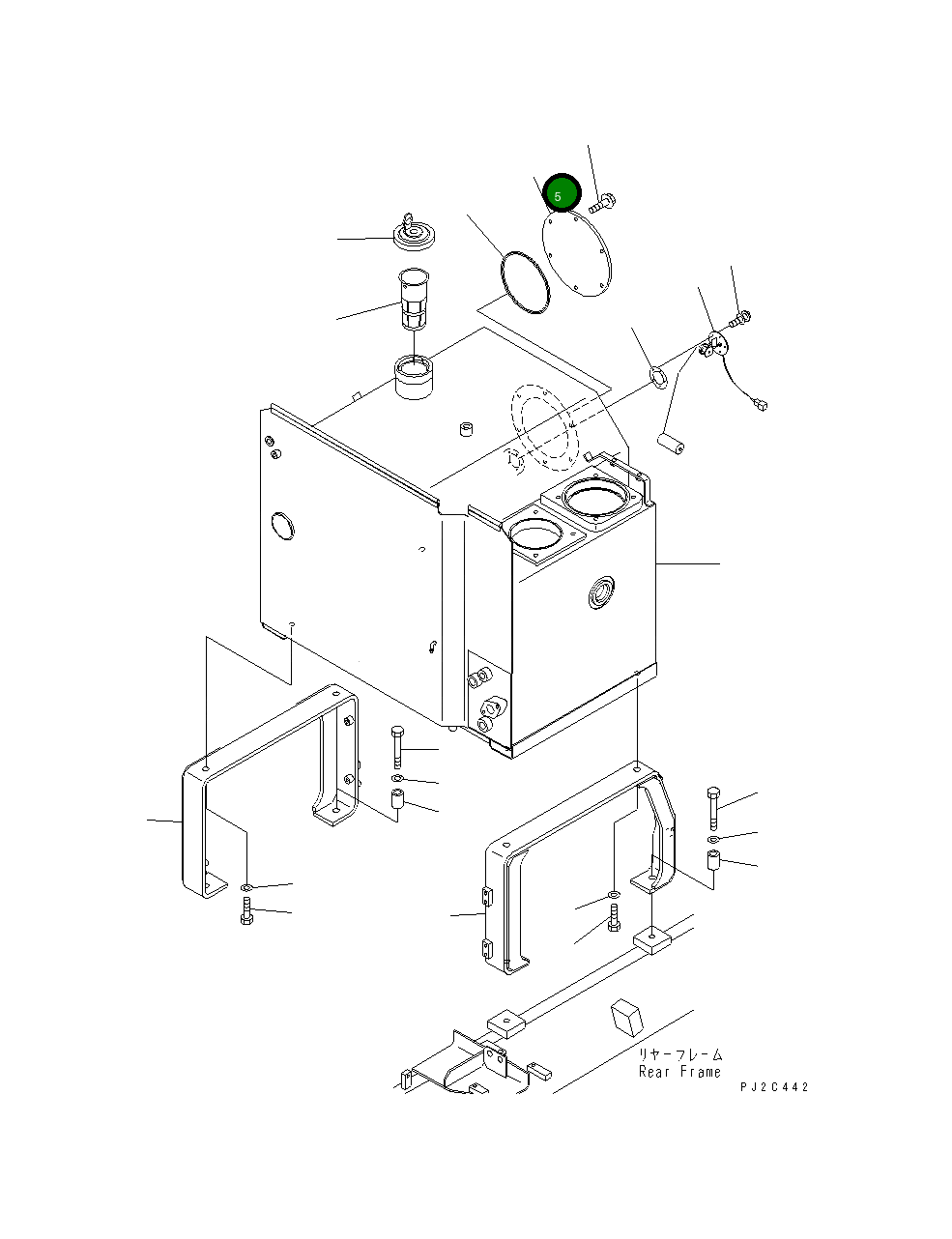 5

リヤーフレーム
Rear Frame

PJ2C442