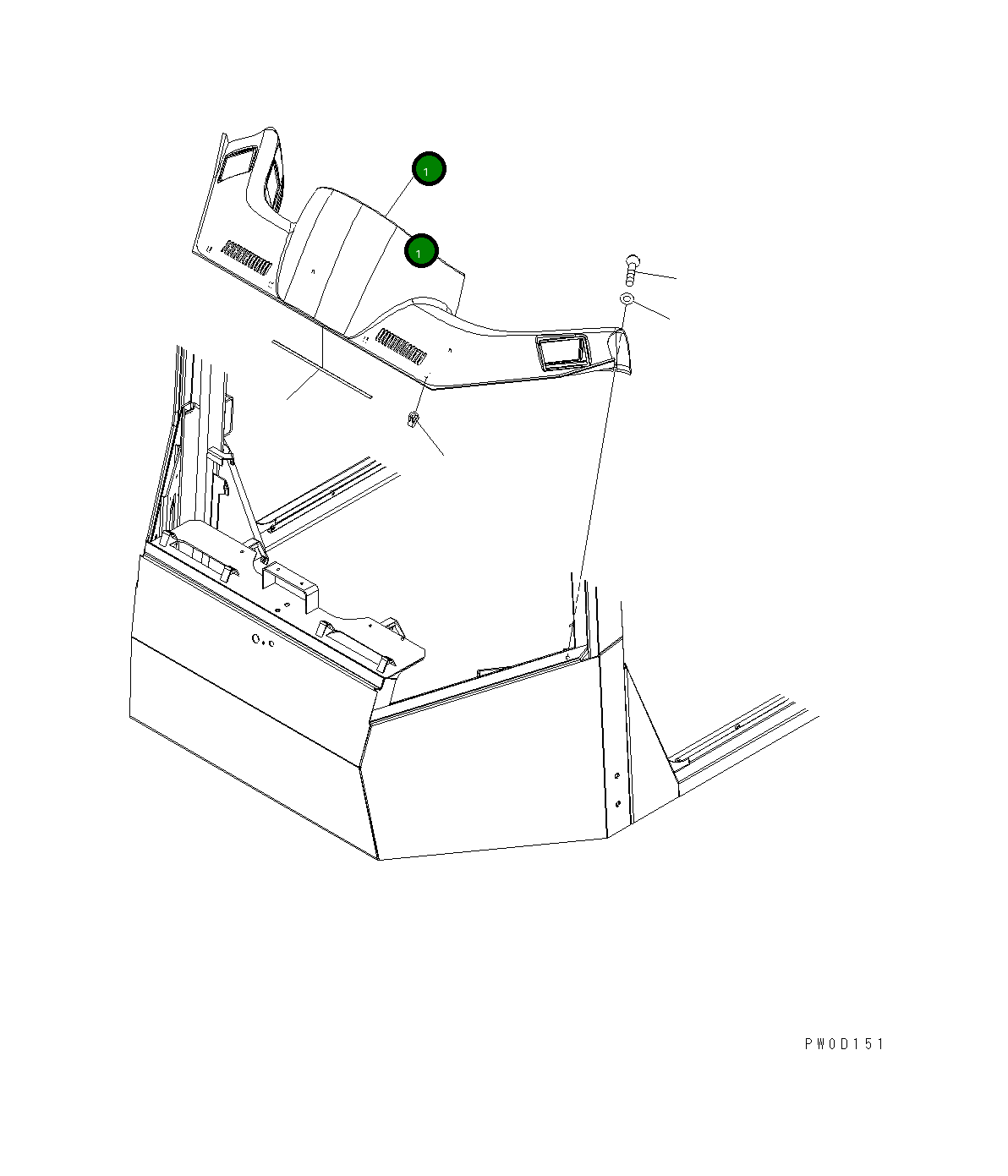 1

1

PW0D151