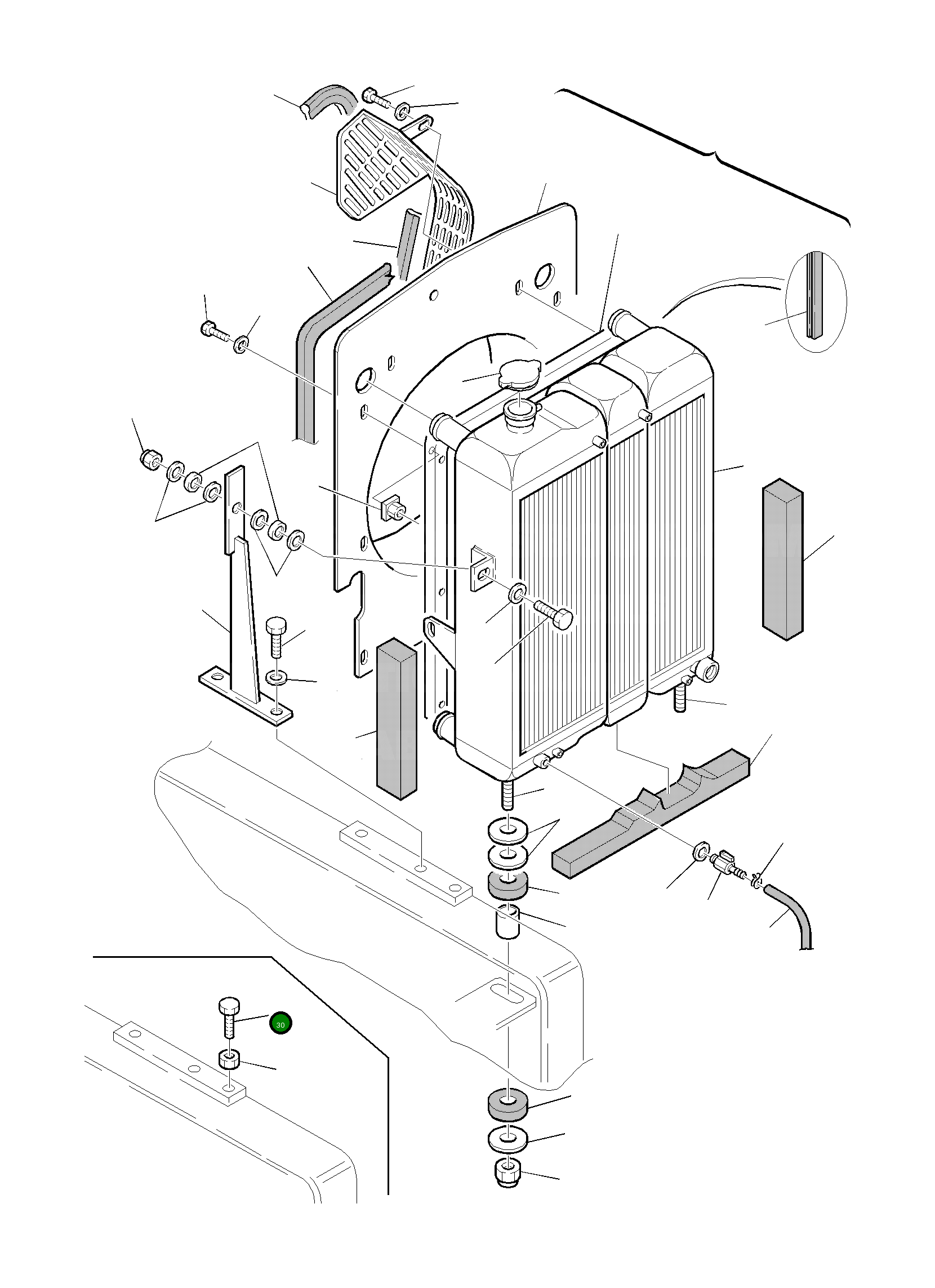 30