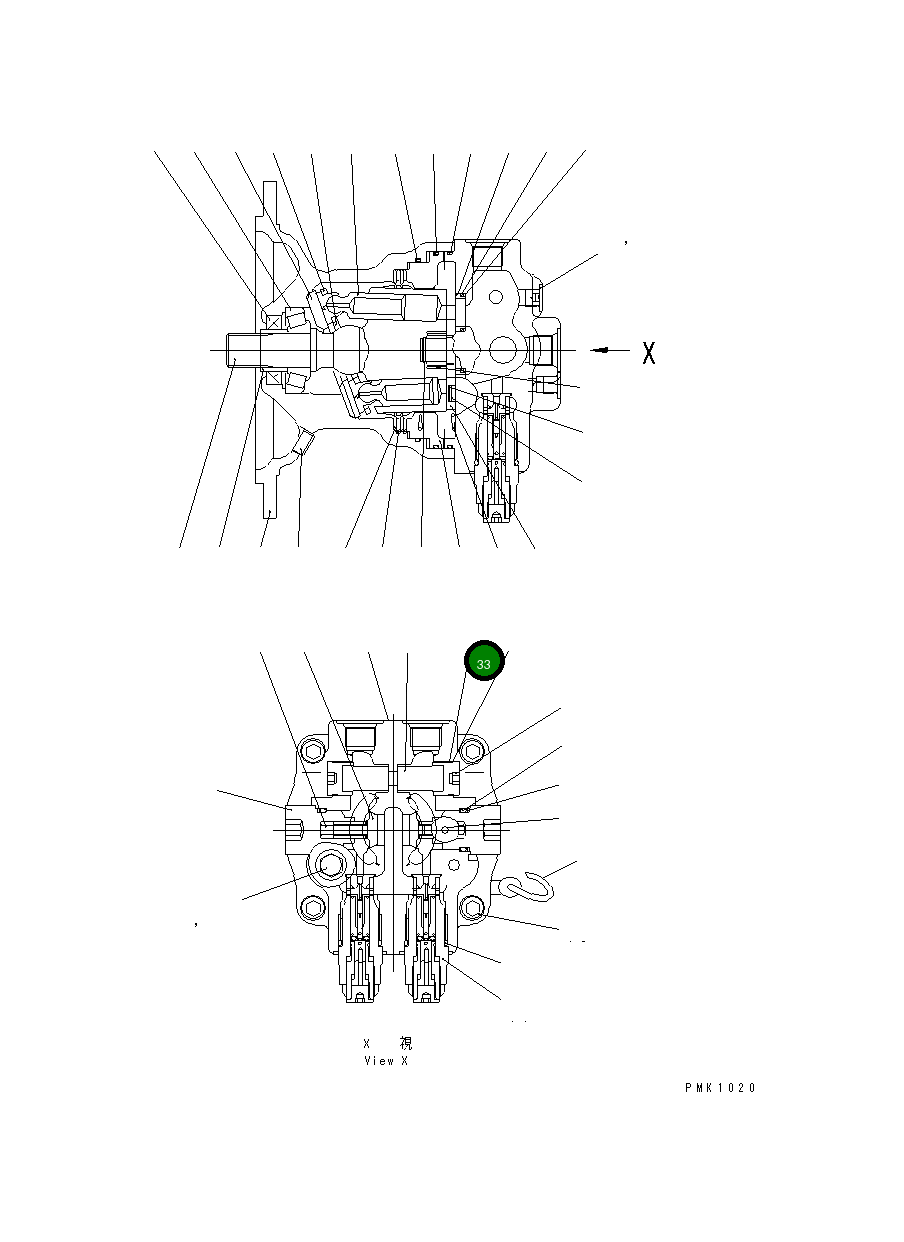 X

33

X 視
View X

PMK1020