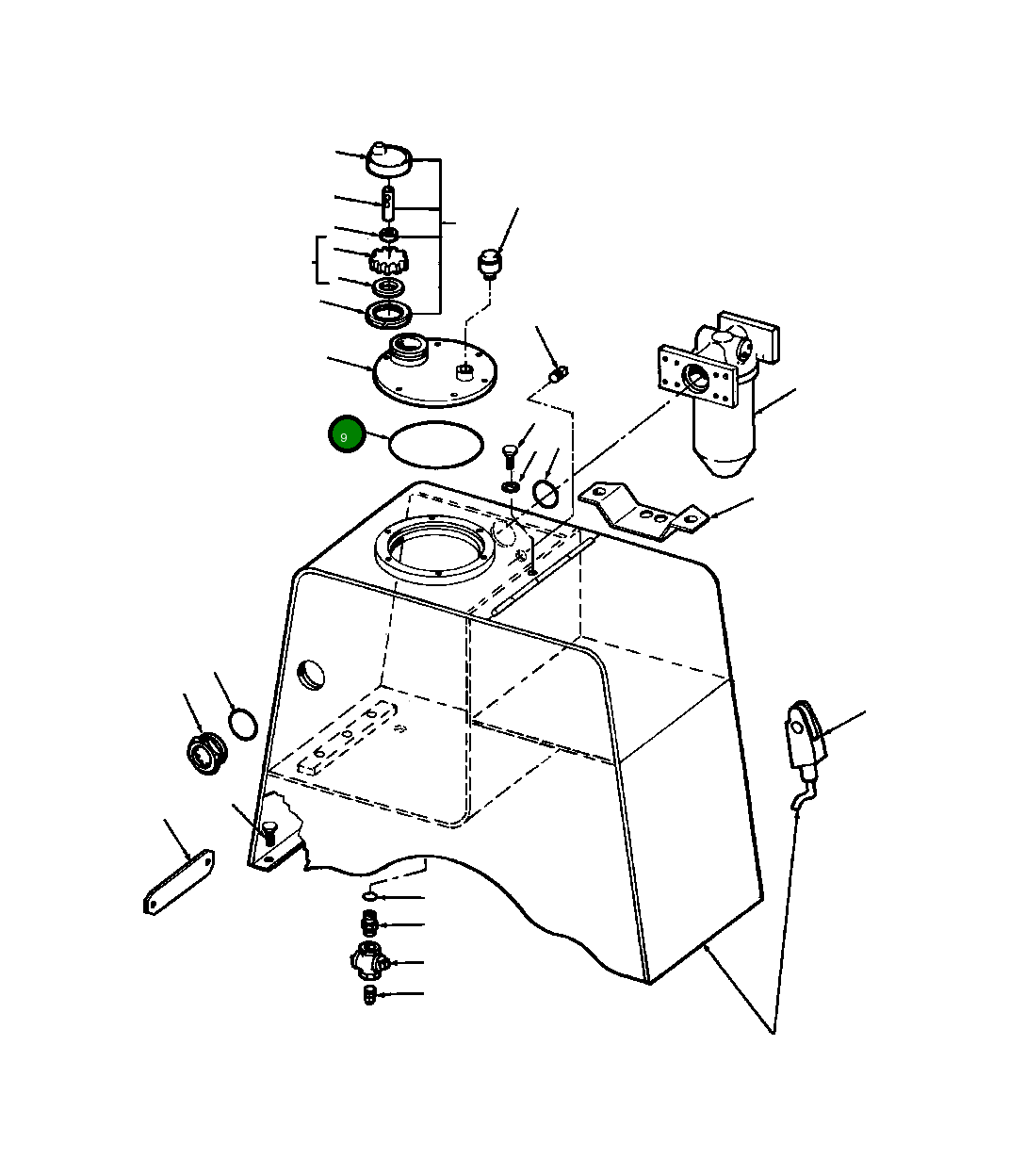 9