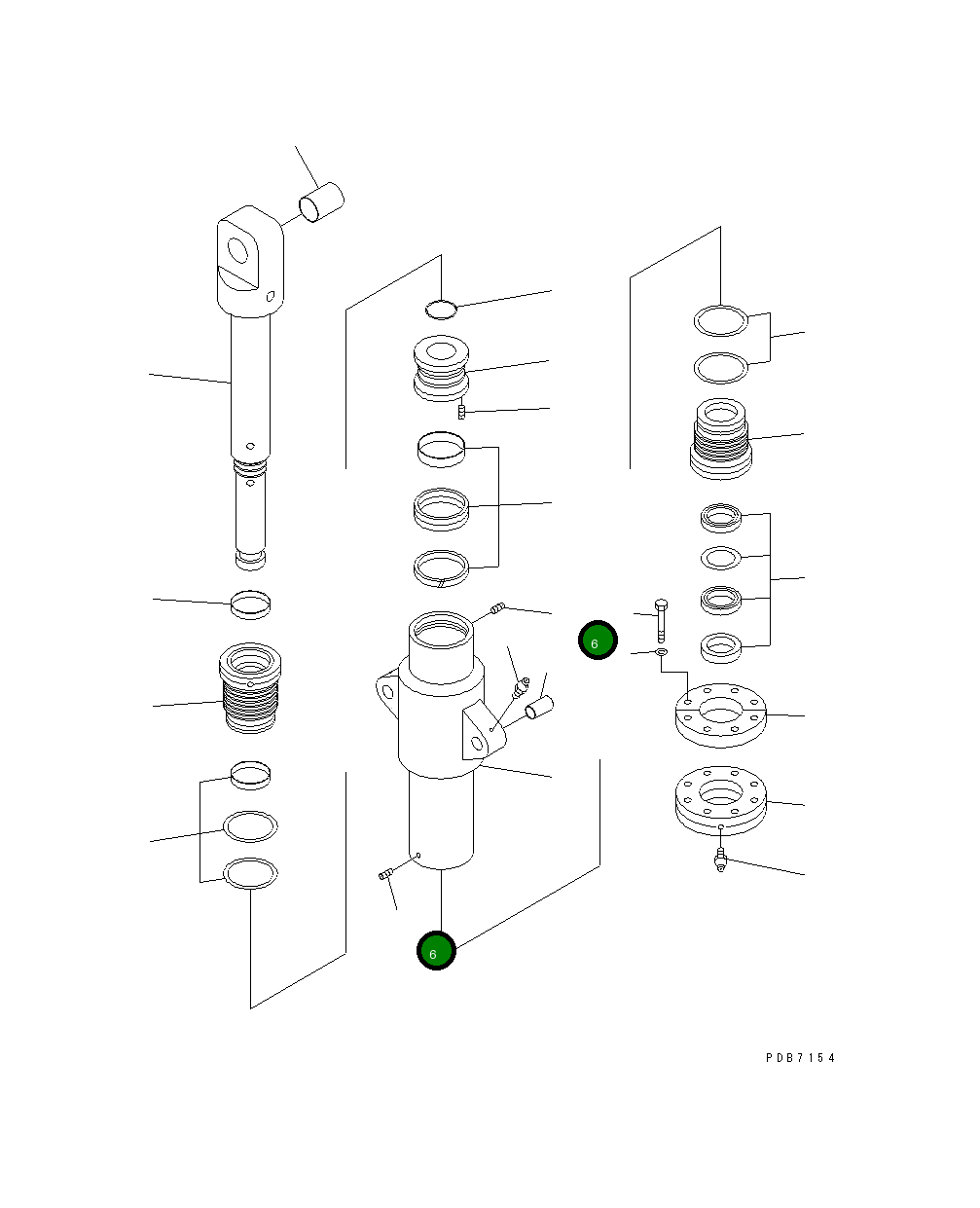 6

6

PDB7154