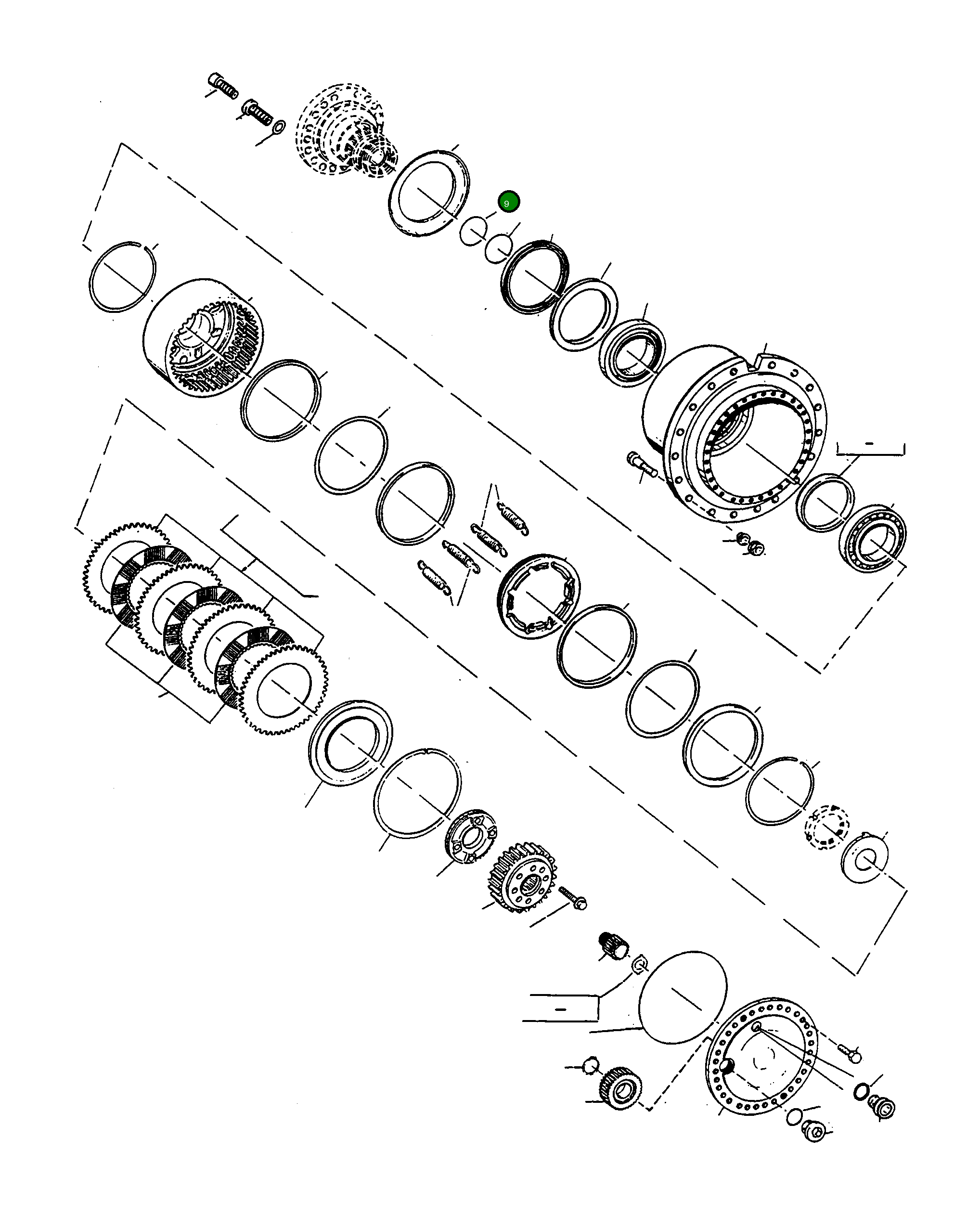 9