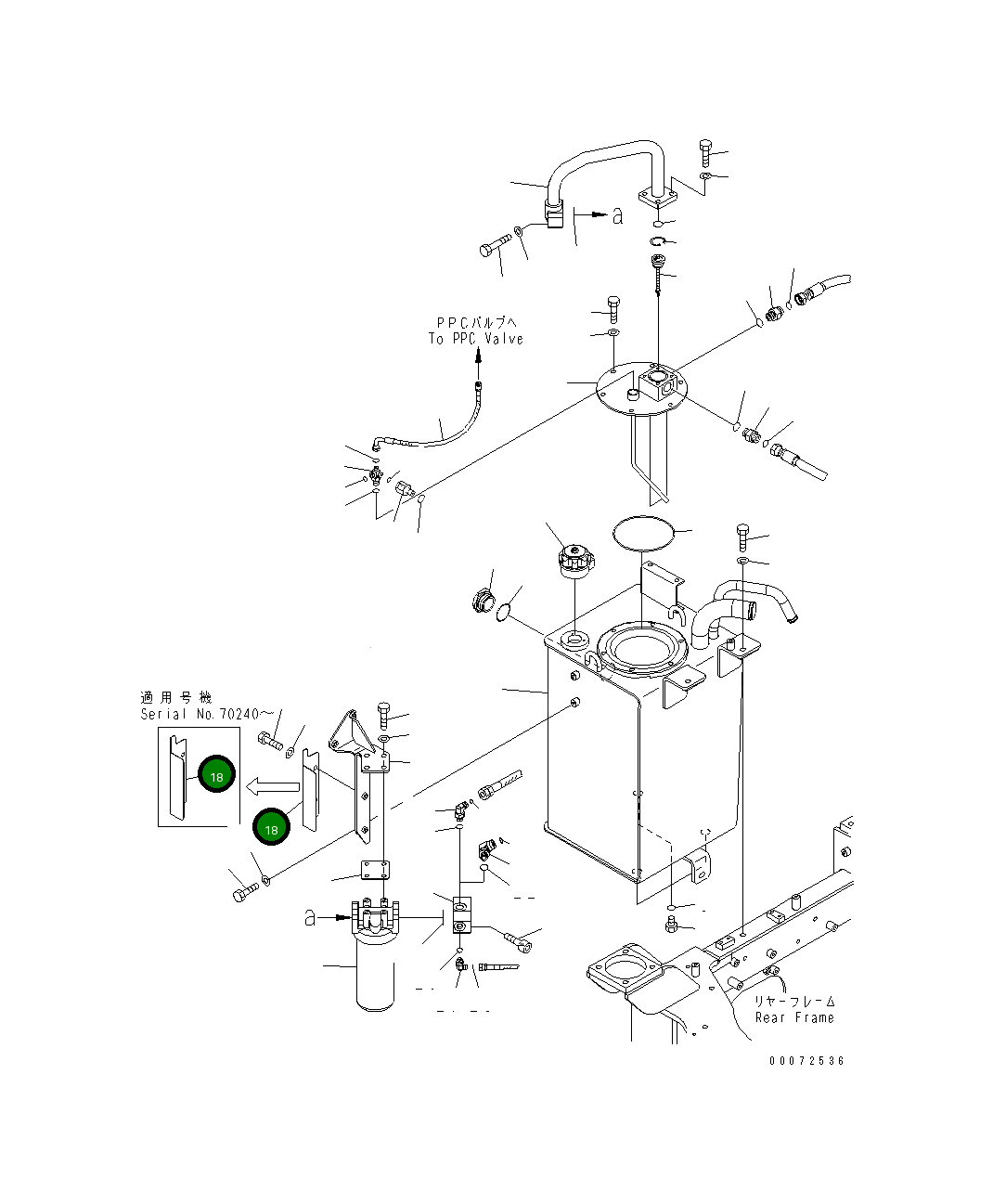 a

PPCバルブへ
To PPC Valve

適用号機
Serial No.70240～

18

18

a

リヤーフレーム
Rear Frame

00072536