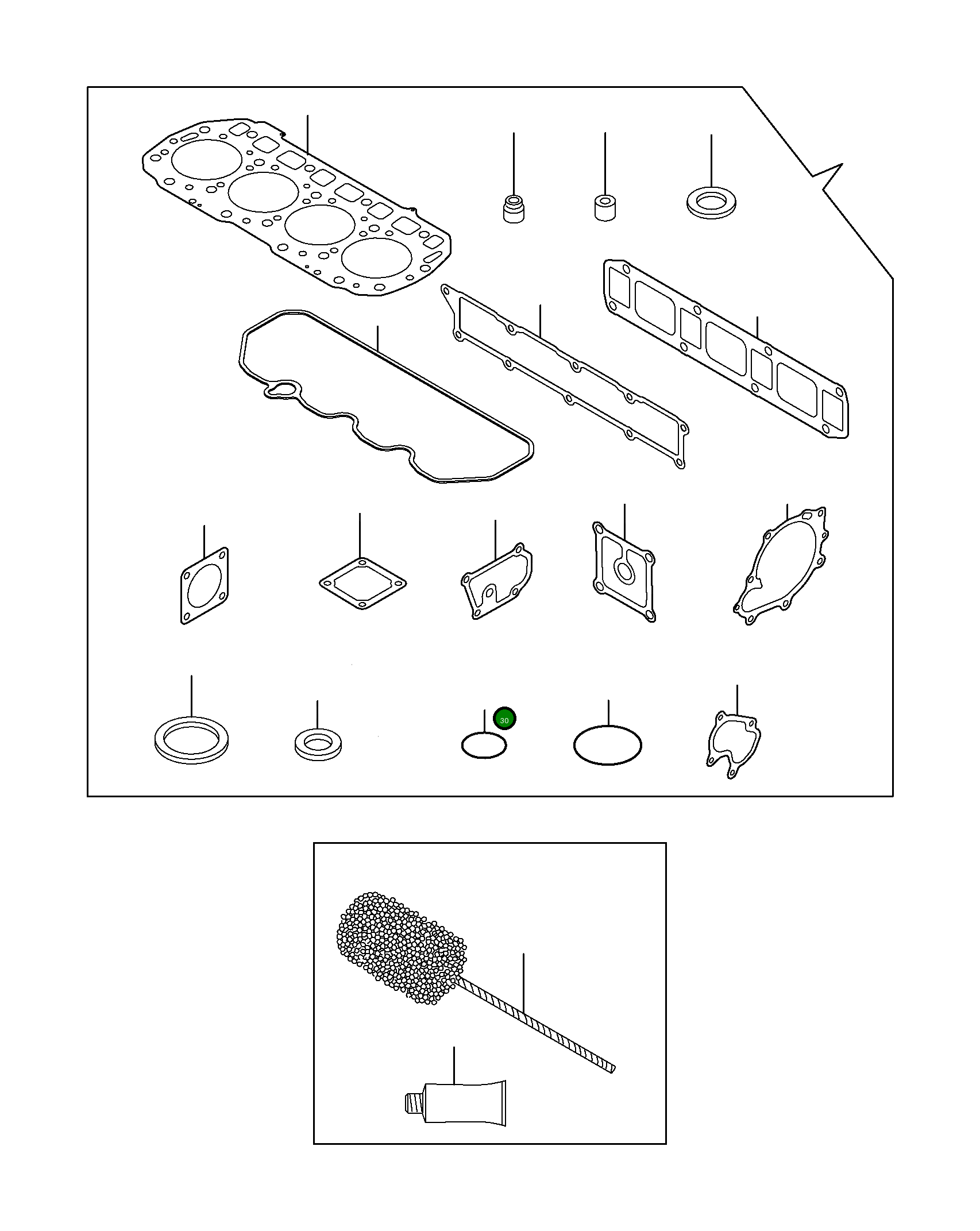 30