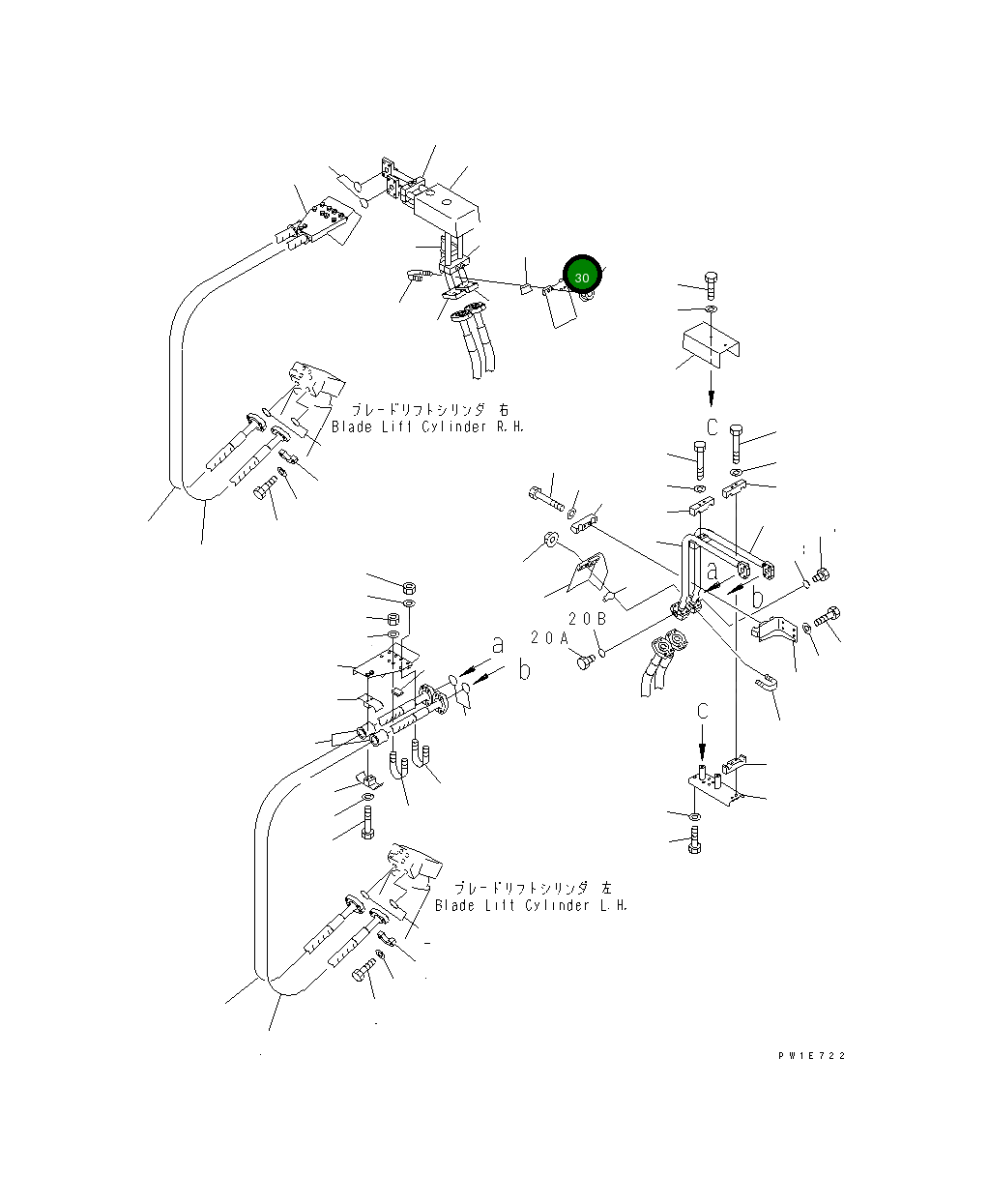 30

ブレードリフトシリンダ 右
Blade Lift Cylinder R.H.

C

a
b

20B
20A

a
b

C

ブレードリフトシリンダ 左
Blade Lift Cylinder L.H.

PW1E722